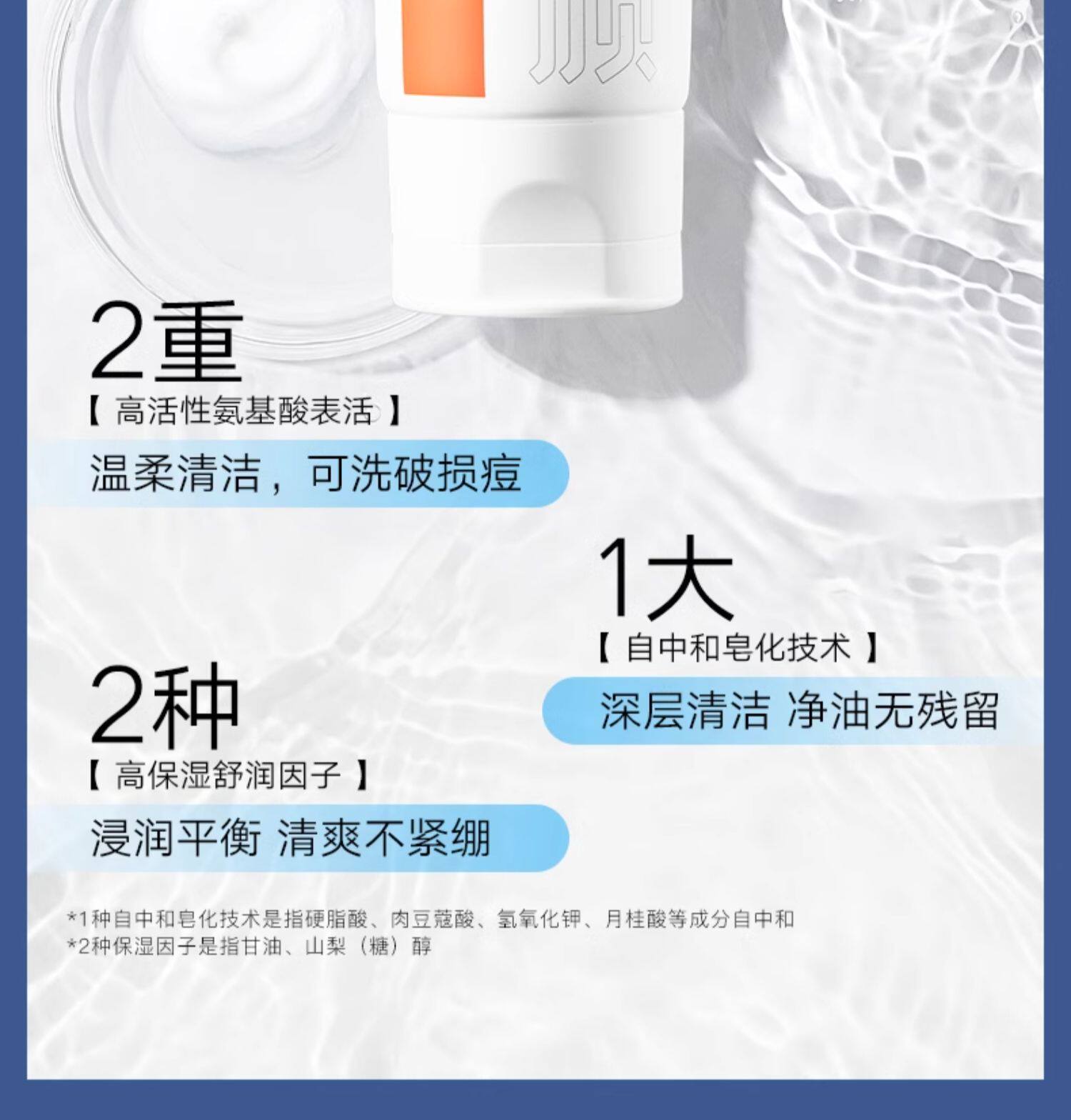 2重
【 高活性氨基酸表活 】
温柔清洁，可洗破损痘

1大
【 自中和皂化技术 】
深层清洁 净油无残留

2种
【 高保湿舒润因子 】
浸润平衡 清爽不紧绷

*1种自中和皂化技术是指硬脂酸、肉豆蔻酸、氢氧化钾、月桂酸等成分自中和
*2种保湿因子是指甘油、山梨（糖）醇