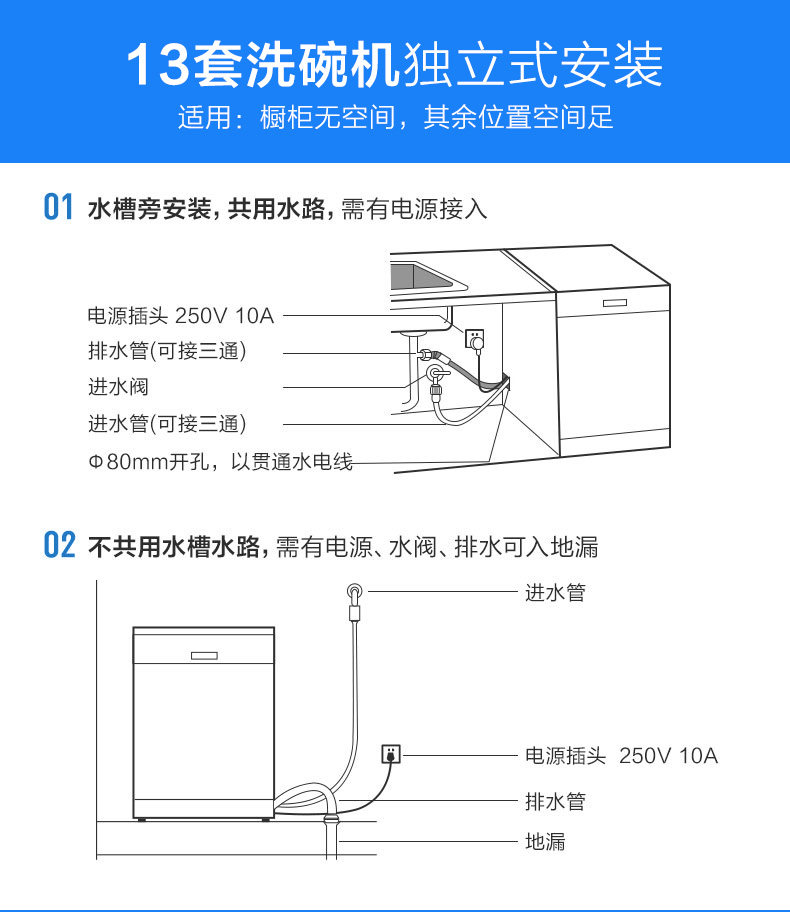 13套洗碗机独立式安装
适用：橱柜无空间，其余位置空间足

01 水槽旁安装，共用水路，需有电源接入

电源插头 250V 10A
排水管(可接三通)
进水阀
进水管(可接三通)
Φ80mm开孔，以贯通水电线

02 不共用水槽水路，需有电源、水阀、排水可入地漏

进水管
电源插头 250V 10A
排水管
地漏