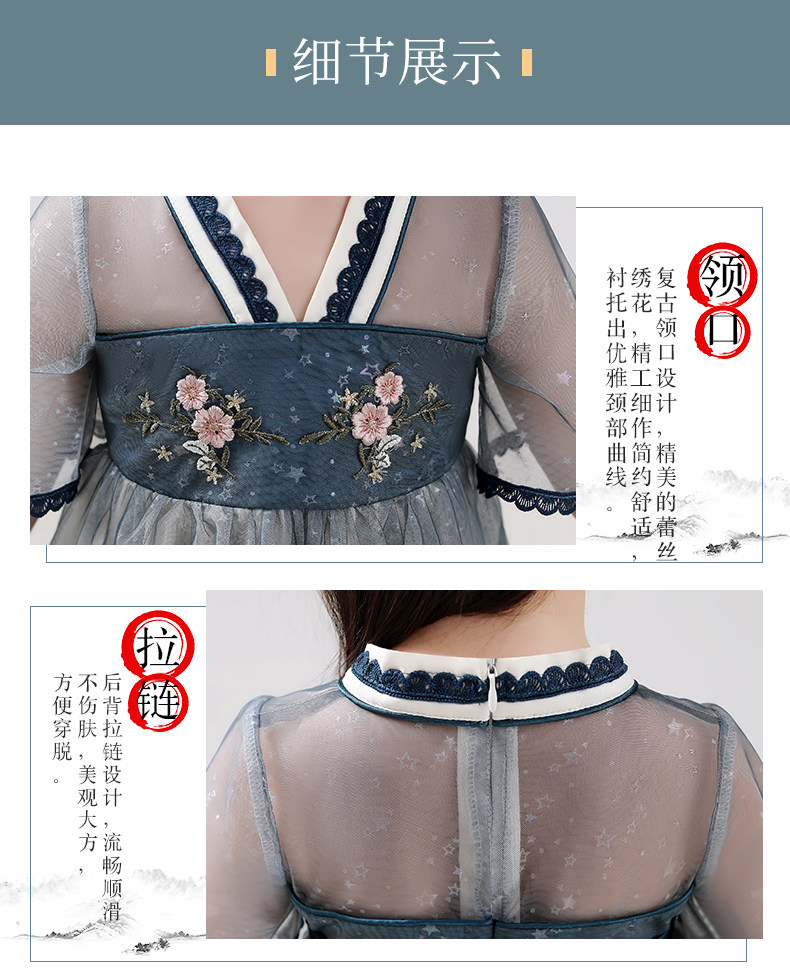 细节展示

领口

复古领口设计，精美的蕾丝绣花，精工细作，简约舒适，衬托出优雅颈部曲线。

拉链

后背拉链设计，流畅顺滑不伤肤，美观大方，方便穿脱。