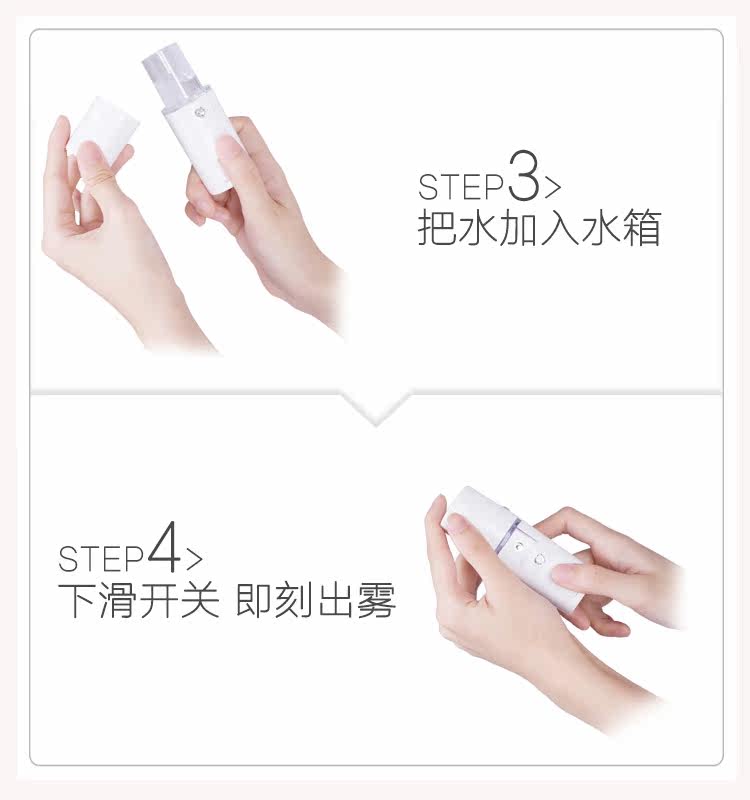 STEP3>
把水加入水箱

STEP4>
下滑开关 即刻出雾