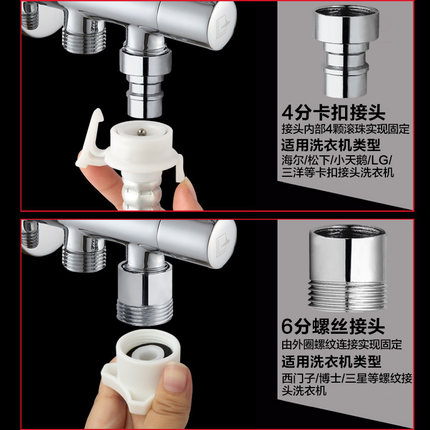 4分卡扣接头
接头内部4颗滚珠实现固定
适用洗衣机类型
海尔/松下/小天鹅/LG/三洋等卡扣接头洗衣机

6分螺丝接头
由外圈螺纹连接实现固定
适用洗衣机类型
西门子/博士/三星等螺纹接头洗衣机