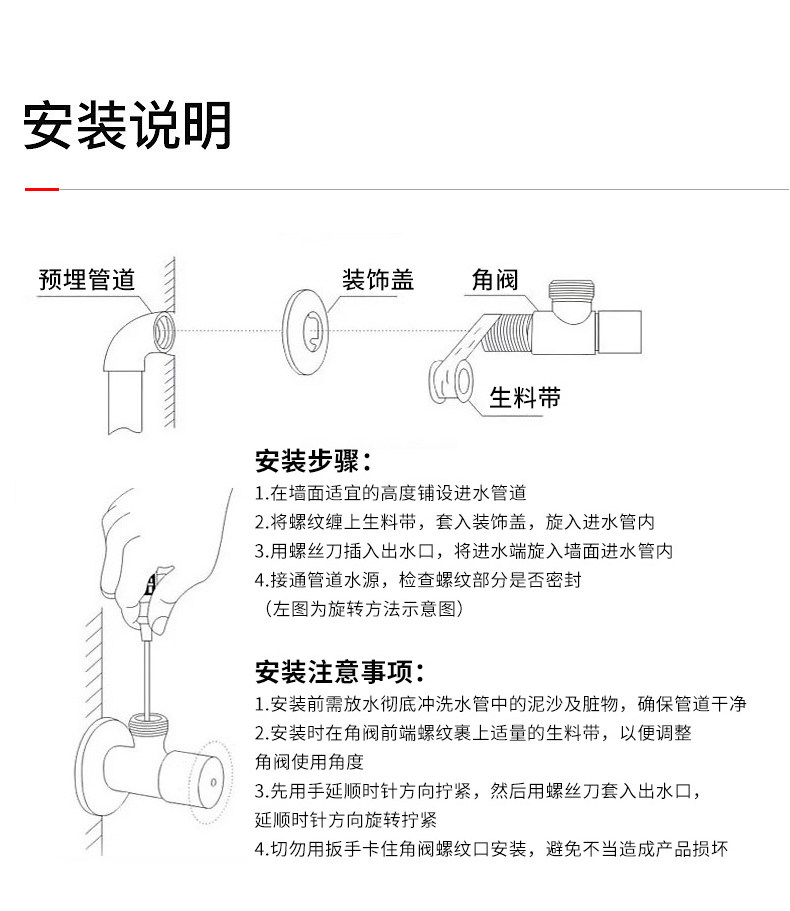 安装说明

预埋管道

装饰盖

角阀

生料带

安装步骤：
1.在墙面适宜的高度铺设进水管道
2.将螺纹缠上生料带，套入装饰盖，旋入进水管内
3.用螺丝刀插入出水口，将进水端旋入墙面进水管内
4.接通管道水源，检查螺纹部分是否密封
（左图为旋转方法示意图）

安装注意事项：
1.安装前需放水彻底冲洗水管中的泥沙及脏物，确保管道干净
2.安装时在角阀前端螺纹裹上适量的生料带，以便调整角阀使用角度
3.先用手延顺时针方向拧紧，然后用螺丝刀套入出水口，延顺时针方向旋转拧紧
4.切勿用扳手卡住角阀螺纹口安装，避免不当造成产品损坏