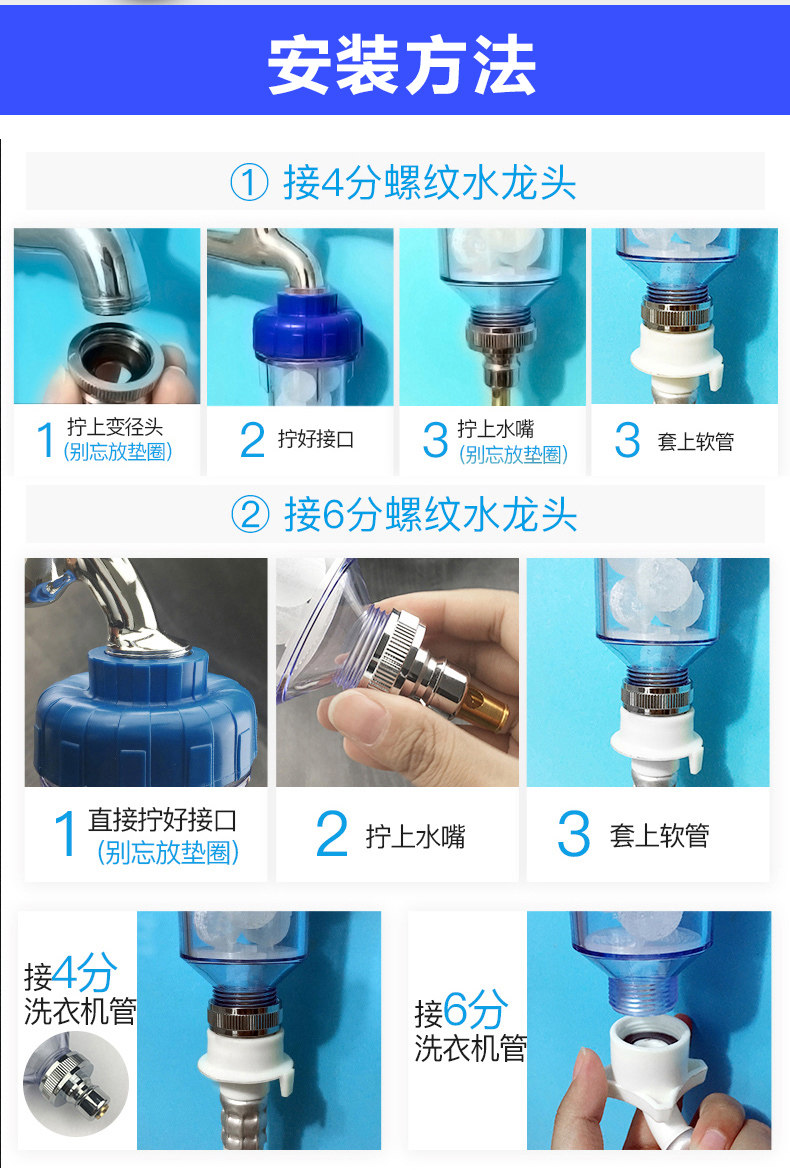 安装方法

① 接4分螺纹水龙头

1 拧上变径头 (别忘放垫圈)

2 拧好接口

3 拧上水嘴 (别忘放垫圈)

3 套上软管

② 接6分螺纹水龙头

1 直接拧好接口 (别忘放垫圈)

2 拧上水嘴

3 套上软管

接4分 洗衣机管

接6分 洗衣机管