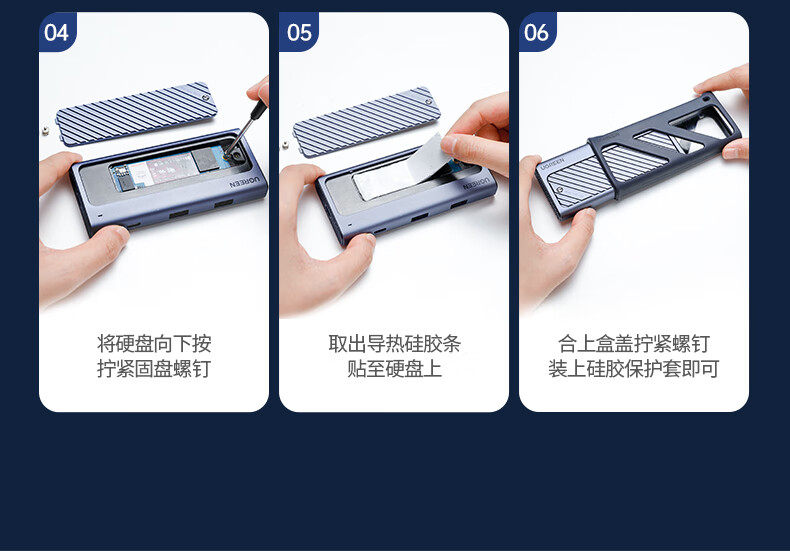 04

UGREEN

将硬盘向下按
拧紧固盘螺钉

05

UGREEN

取出导热硅胶条
贴至硬盘上

06

UGREEN

合上盒盖拧紧螺钉
装上硅胶保护套即可