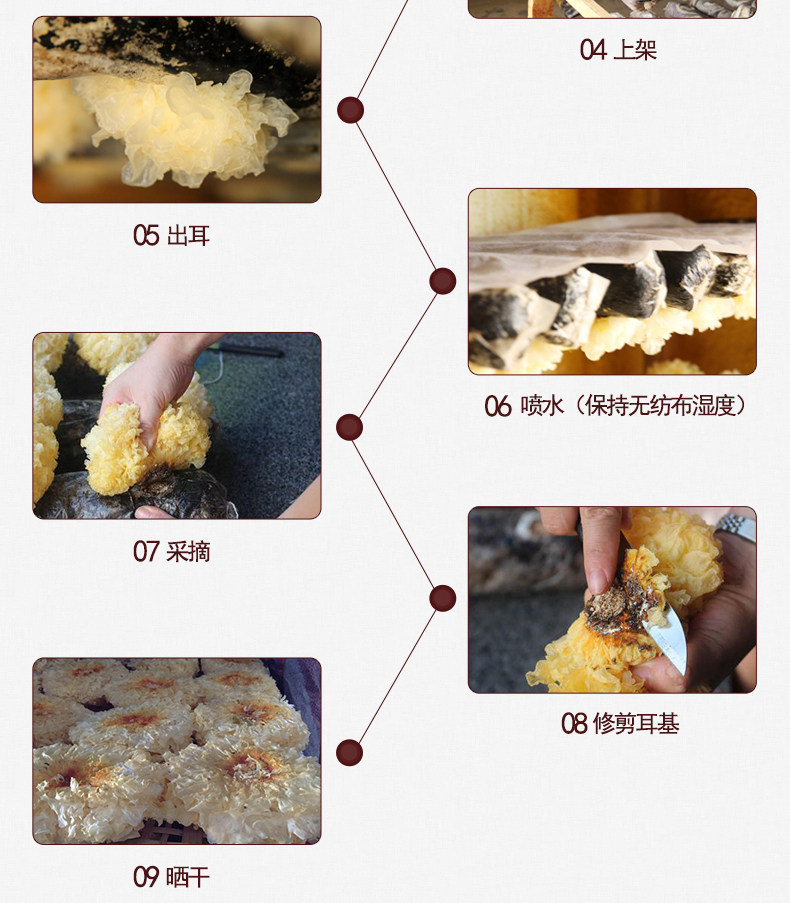 04 上架

05 出耳

06 喷水（保持无纺布湿度）

07 采摘

08 修剪耳基

09 晒干