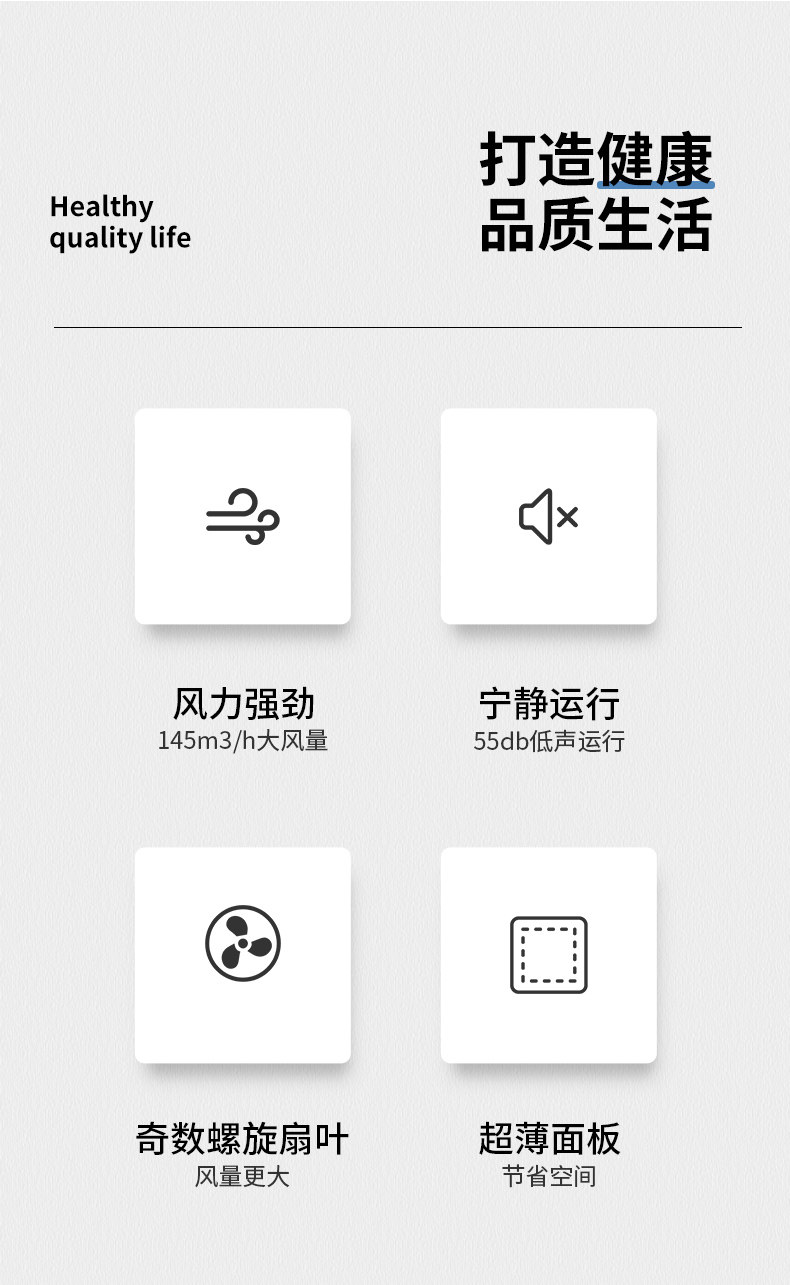 Healthy
quality life

打造健康
品质生活

风力强劲
145m3/h大风量

宁静运行
55db低声运行

奇数螺旋扇叶
风量更大

超薄面板
节省空间