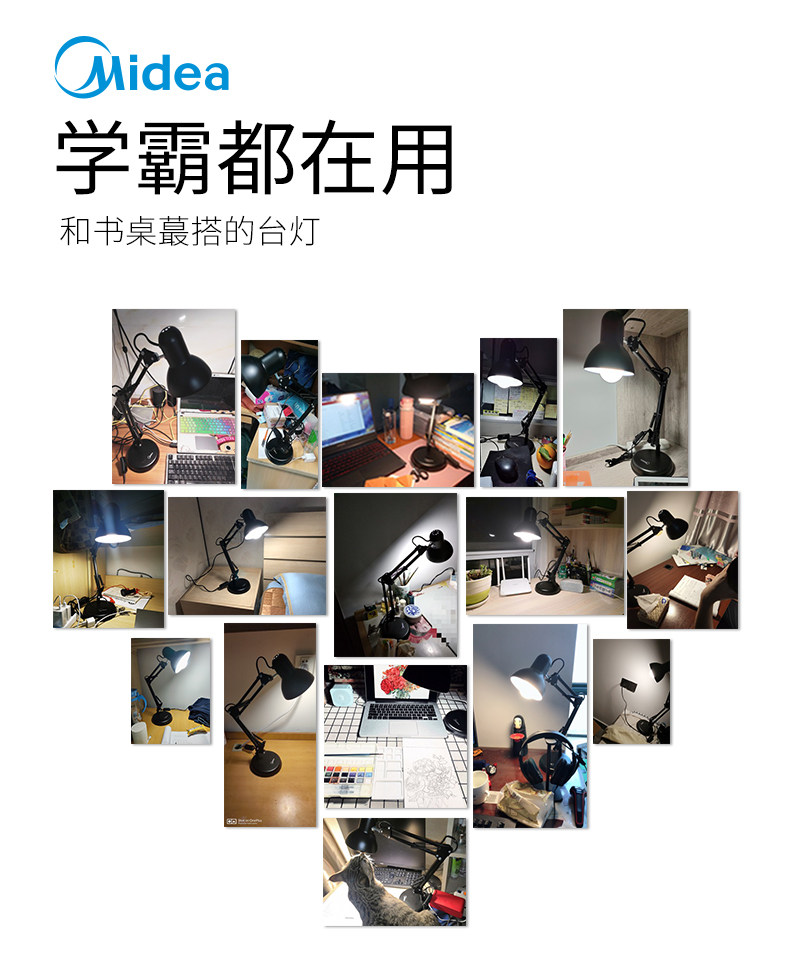 Midea
学霸都在用
和书桌蕞搭的台灯