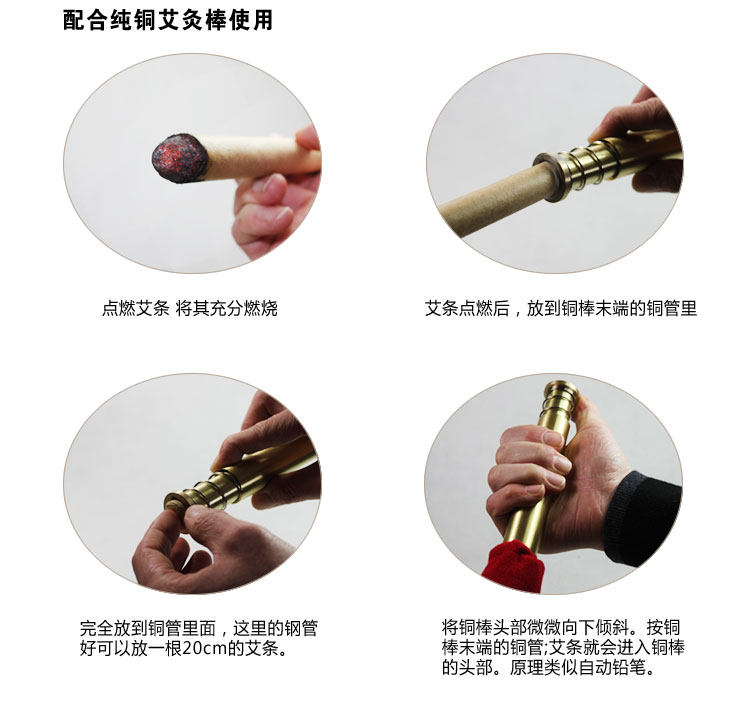 配合纯铜艾灸棒使用

点燃艾条 将其充分燃烧

艾条点燃后，放到铜棒末端的铜管里

完全放到铜管里面，这里的钢管好可以放一根20cm的艾条。

将铜棒头部微微向下倾斜。按铜棒末端的铜管;艾条就会进入铜棒的头部。原理类似自动铅笔。