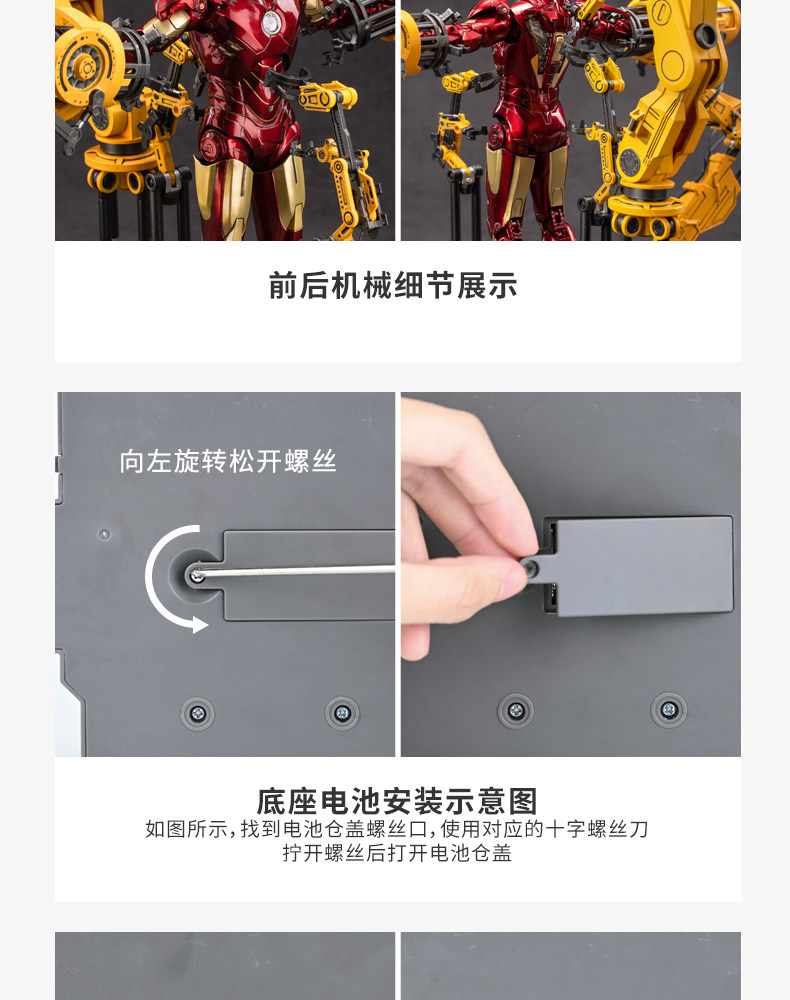 前后机械细节展示

向左旋转松开螺丝

底座电池安装示意图

如图所示，找到电池仓盖螺丝口，使用对应的十字螺丝刀拧开螺丝后打开电池仓盖