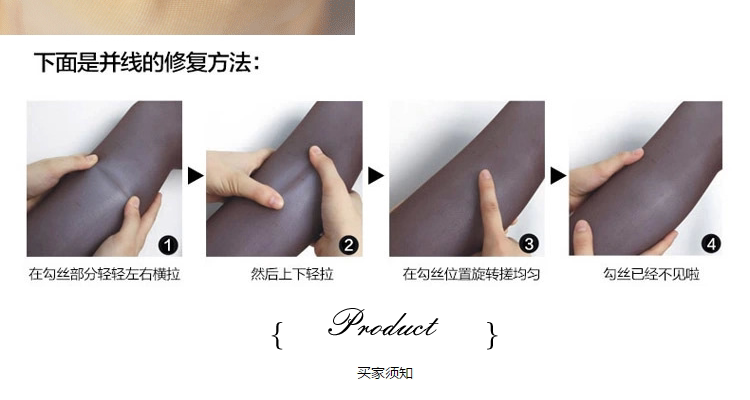 下面是并线的修复方法：

1
在勾丝部分轻轻左右横拉

2
然后上下轻拉

3
在勾丝位置旋转搓均匀

4
勾丝已经不见啦

{ Product }

买家须知