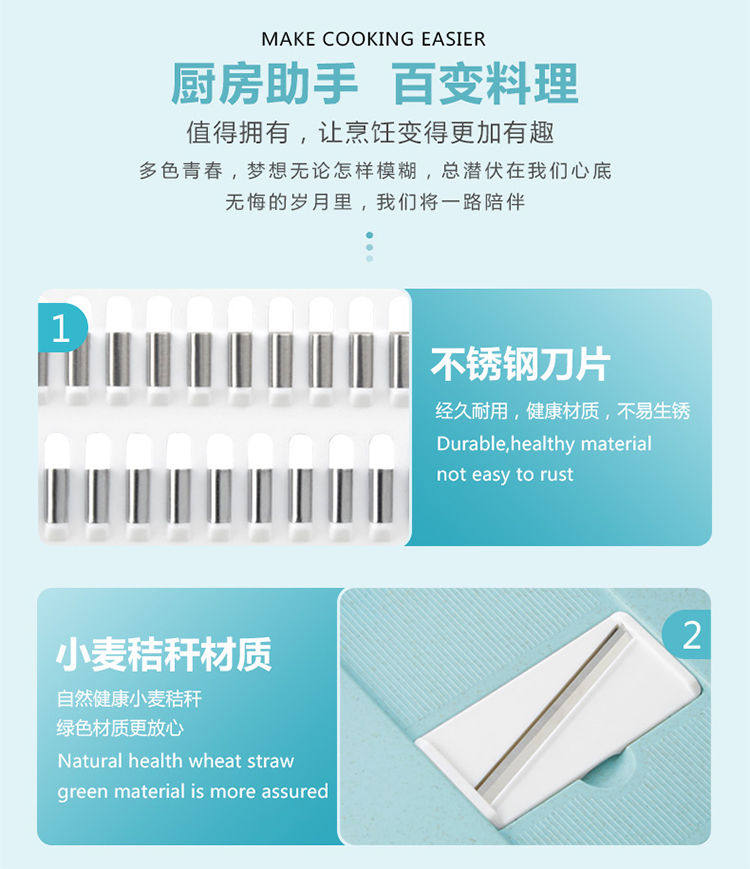 MAKE COOKING EASIER

厨房助手 百变料理

值得拥有，让烹饪变得更加有趣

多色青春，梦想无论怎样模糊，总潜伏在我们心底

无悔的岁月里，我们将一路陪伴

1

不锈钢刀片

经久耐用，健康材质，不易生锈

Durable,healthy material not easy to rust

小麦秸秆材质

自然健康小麦秸秆

绿色材质更放心

Natural health wheat straw green material is more assured

2