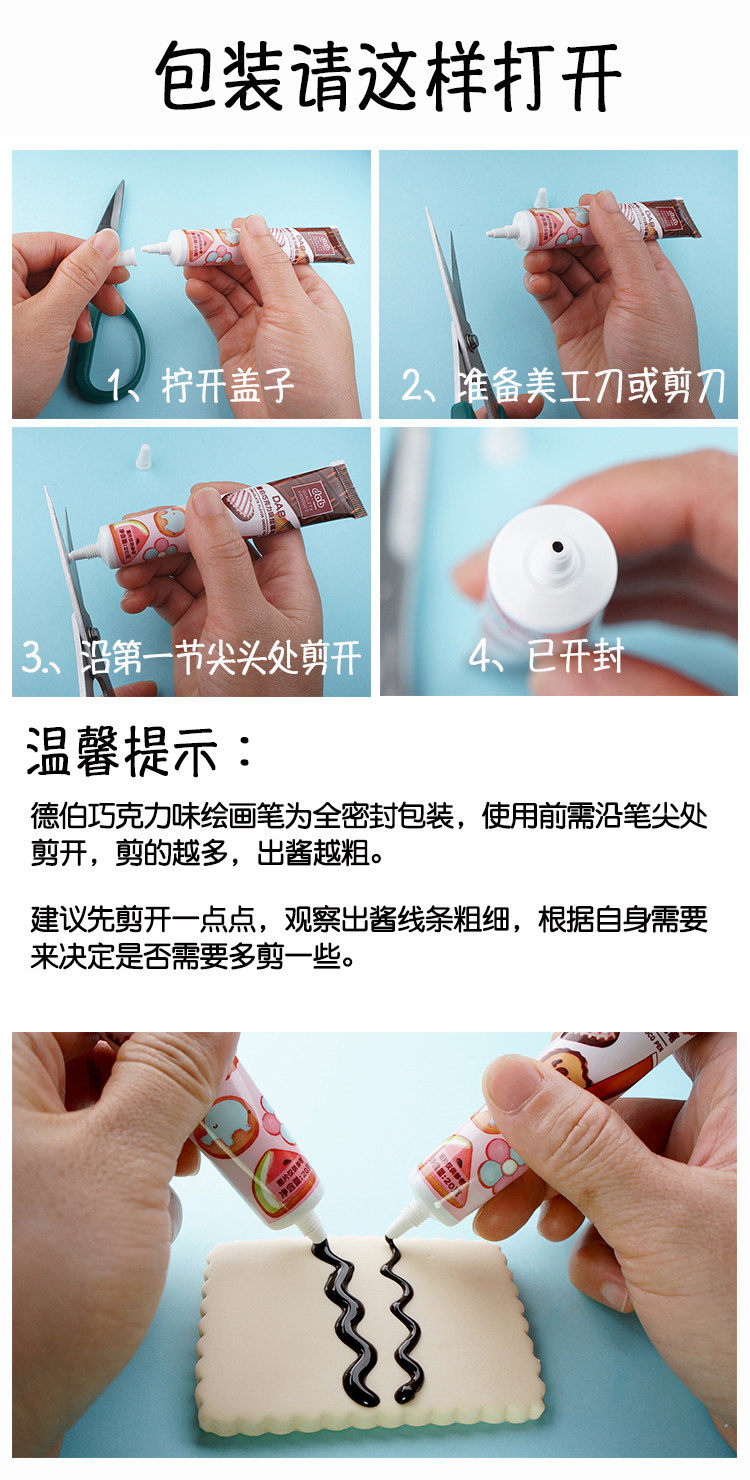 包装请这样打开

1、拧开盖子

2、准备美工刀或剪刀

3、沿第一节尖头处剪开

4、已开封

温馨提示：

德伯巧克力味绘画笔为全密封包装，使用前需沿笔尖处剪开，剪的越多，出酱越粗。

建议先剪开一点点，观察出酱线条粗细，根据自身需要来决定是否需要多剪一些。