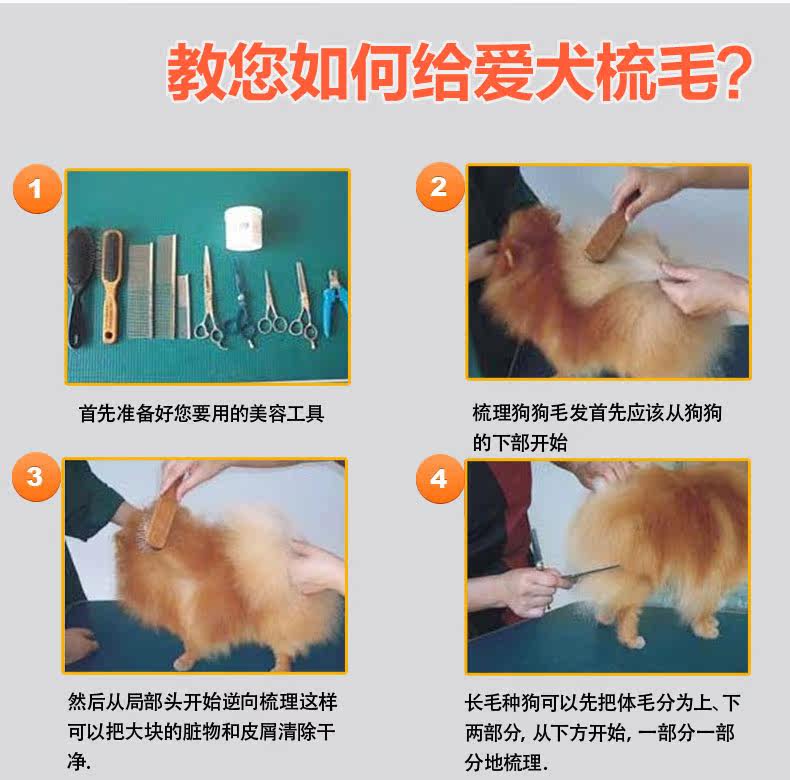 教您如何给爱犬梳毛?

1

首先准备好您要用的美容工具

2

梳理狗狗毛发首先应该从狗狗的下部开始

3

然后从局部头开始逆向梳理这样可以把大块的脏物和皮屑清除干净.

4

长毛种狗可以先把体毛分为上、下两部分, 从下方开始, 一部分一部分地梳理.