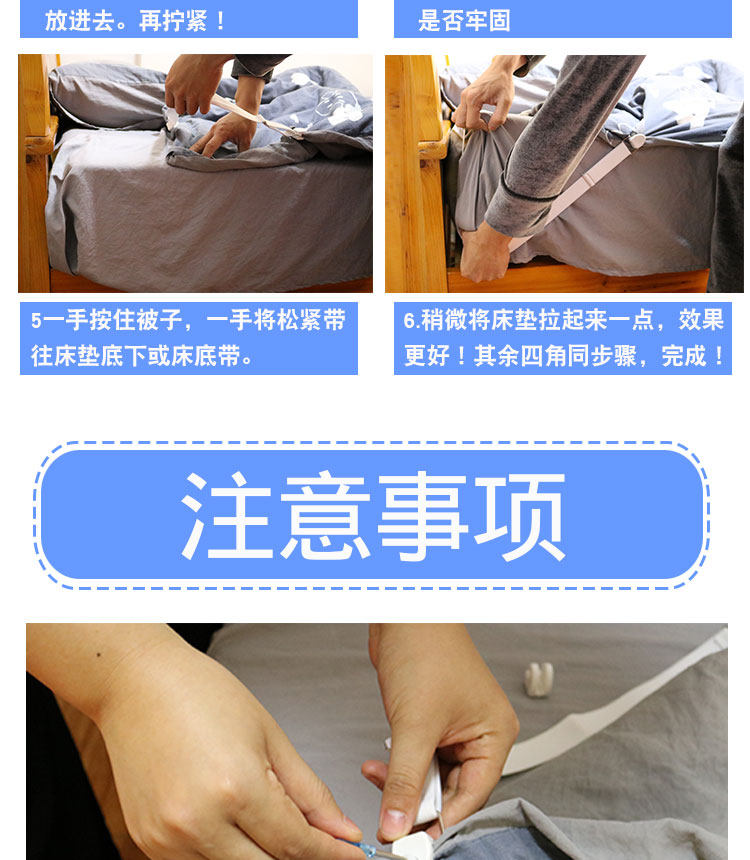 放进去。再拧紧！

是否牢固

5一手按住被子，一手将松紧带往床垫底下或床底带。

6.稍微将床垫拉起来一点，效果更好！其余四角同步骤，完成！

注意事项