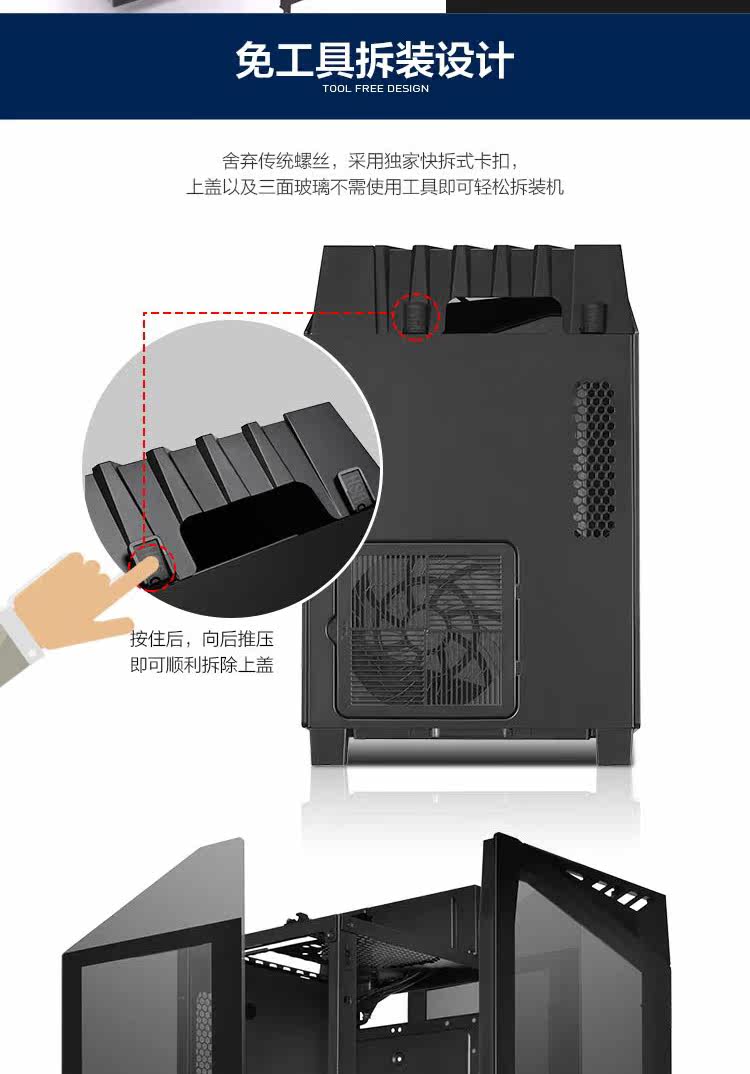 免工具拆装设计
TOOL FREE DESIGN

舍弃传统螺丝，采用独家快拆式卡扣，
上盖以及三面玻璃不需使用工具即可轻松拆装机

按住后，向后推压
即可顺利拆除上盖