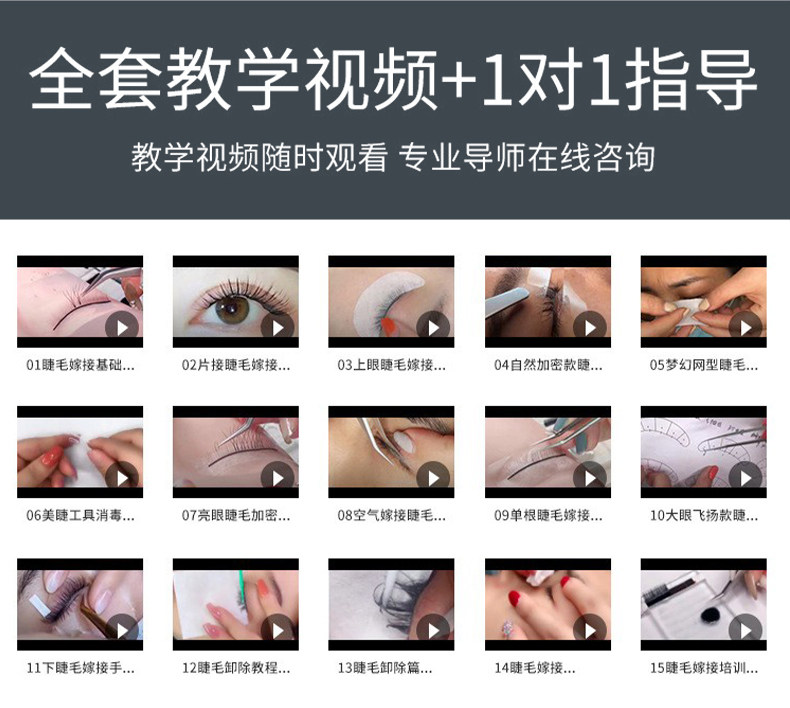 全套教学视频+1对1指导

教学视频随时观看 专业导师在线咨询

01睫毛嫁接基础...

02片接睫毛嫁接...

03上眼睫毛嫁接...

04自然加密款睫...

05梦幻网型睫毛...

06美睫工具消毒...

07亮眼睫毛加密...

08空气嫁接睫毛...

09单根睫毛嫁接...

10大眼飞扬款睫...

11下睫毛嫁接手...

12睫毛卸除教程...

13睫毛卸除篇...

14睫毛嫁接...

15睫毛嫁接培训...