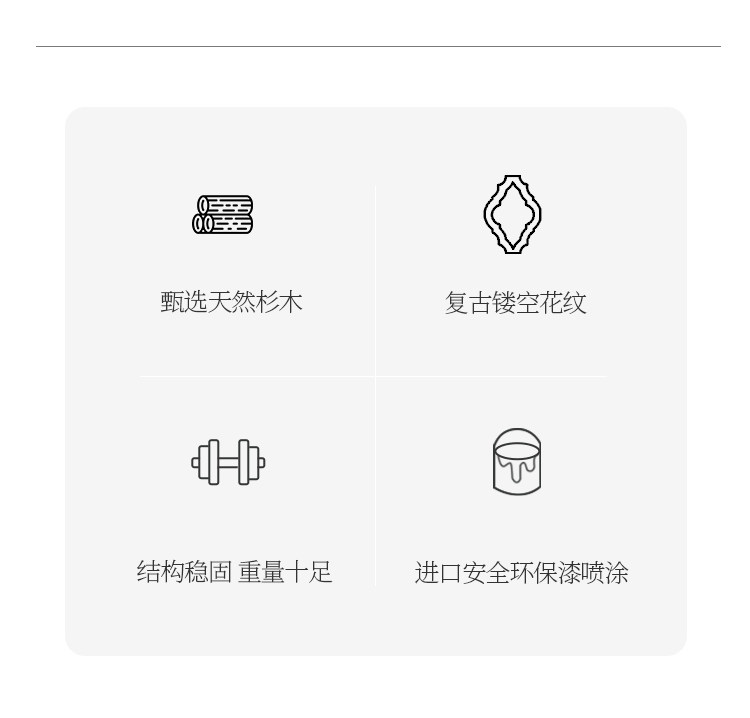 甄选天然杉木

复古镂空花纹

结构稳固 重量十足

进口安全环保漆喷涂