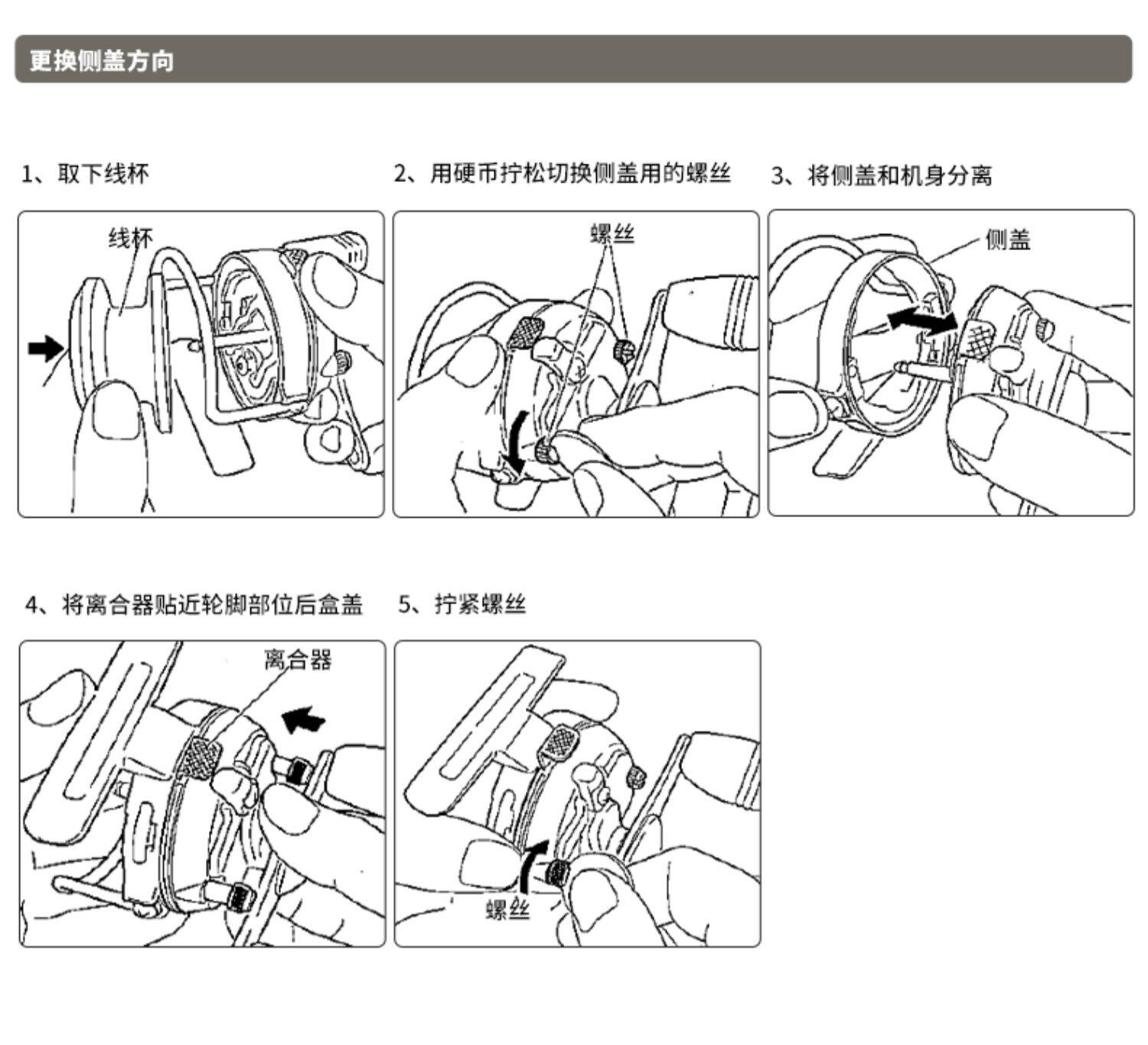 更换侧盖方向

1、取下线杯

线杯

2、用硬币拧松切换侧盖用的螺丝

螺丝

3、将侧盖和机身分离

侧盖

4、将离合器贴近轮脚部位后盒盖

离合器

5、拧紧螺丝

螺丝