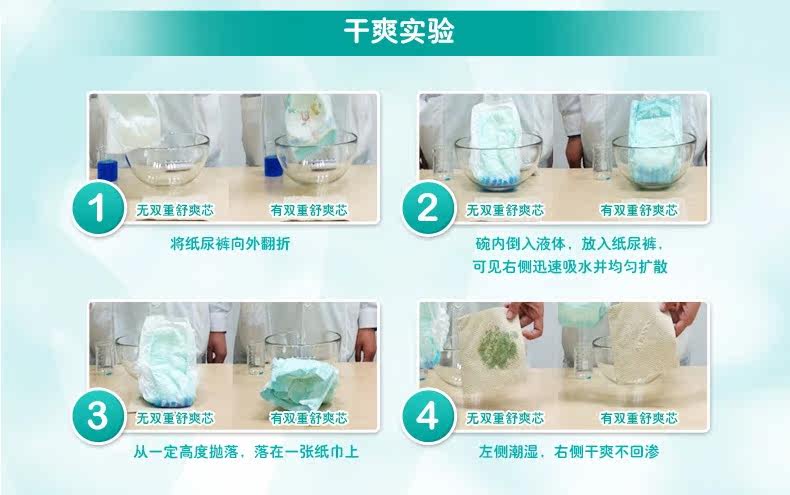 干爽实验

1
无双重舒爽芯
有双重舒爽芯
将纸尿裤向外翻折

2
无双重舒爽芯
有双重舒爽芯
碗内倒入液体，放入纸尿裤，可见右侧迅速吸水并均匀扩散

3
无双重舒爽芯
有双重舒爽芯
从一定高度抛落，落在一张纸巾上

4
无双重舒爽芯
有双重舒爽芯
左侧潮湿，右侧干爽不回渗