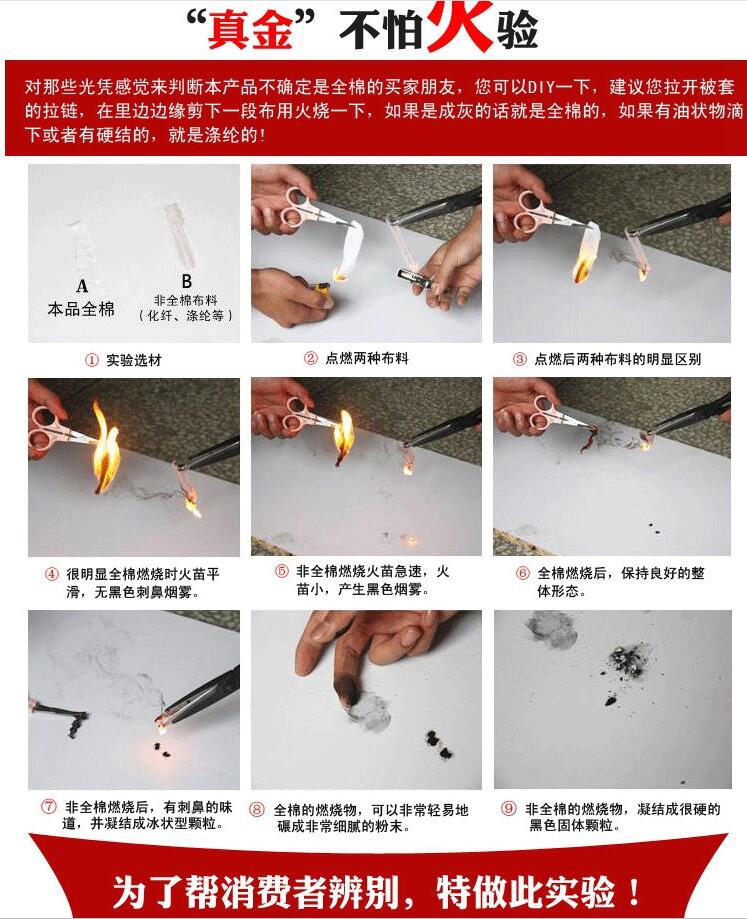 “真金”不怕火验

对那些光凭感觉来判断本产品不确定是全棉的买家朋友，您可以DIY一下，建议您拉开被套的拉链，在里边边缘剪下一段布用火烧一下，如果是成灰的话就是全棉的，如果有油状物滴下或者有硬结的，就是涤纶的！

A
本品全棉

B
非全棉布料
（化纤、涤纶等）

① 实验选材

② 点燃两种布料

③ 点燃后两种布料的明显区别

④ 很明显全棉燃烧时火苗平滑，无黑色刺鼻烟雾。

⑤ 非全棉燃烧火苗急速，火苗小，产生黑色烟雾。

⑥ 全棉燃烧后，保持良好的整体形态。

⑦ 非全棉燃烧后，有刺鼻的味道，并凝结成冰状型颗粒。

⑧ 全棉的燃烧物，可以非常轻易地碾成非常细腻的粉末。

⑨ 非全棉的燃烧物，凝结成很硬的黑色固体颗粒。

为了帮消费者辨别，特做此实验！