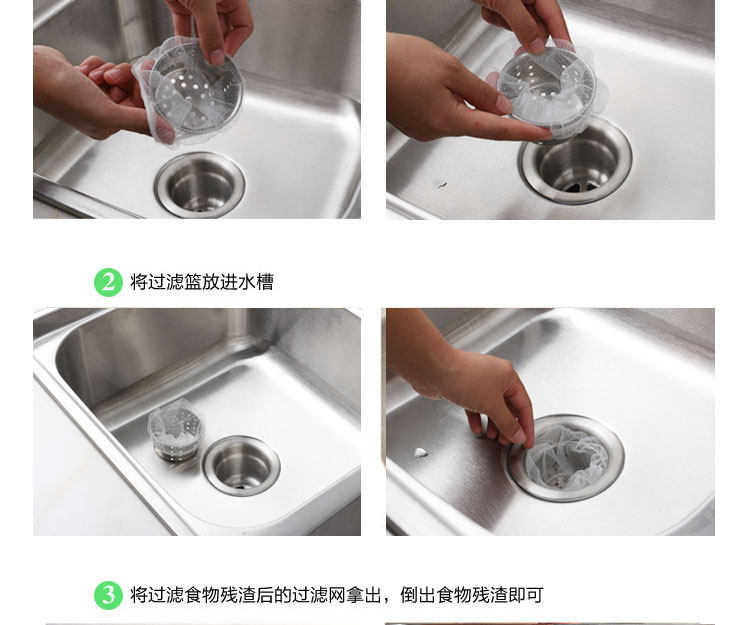 2 将过滤篮放进水槽

3 将过滤食物残渣后的过滤网拿出，倒出食物残渣即可