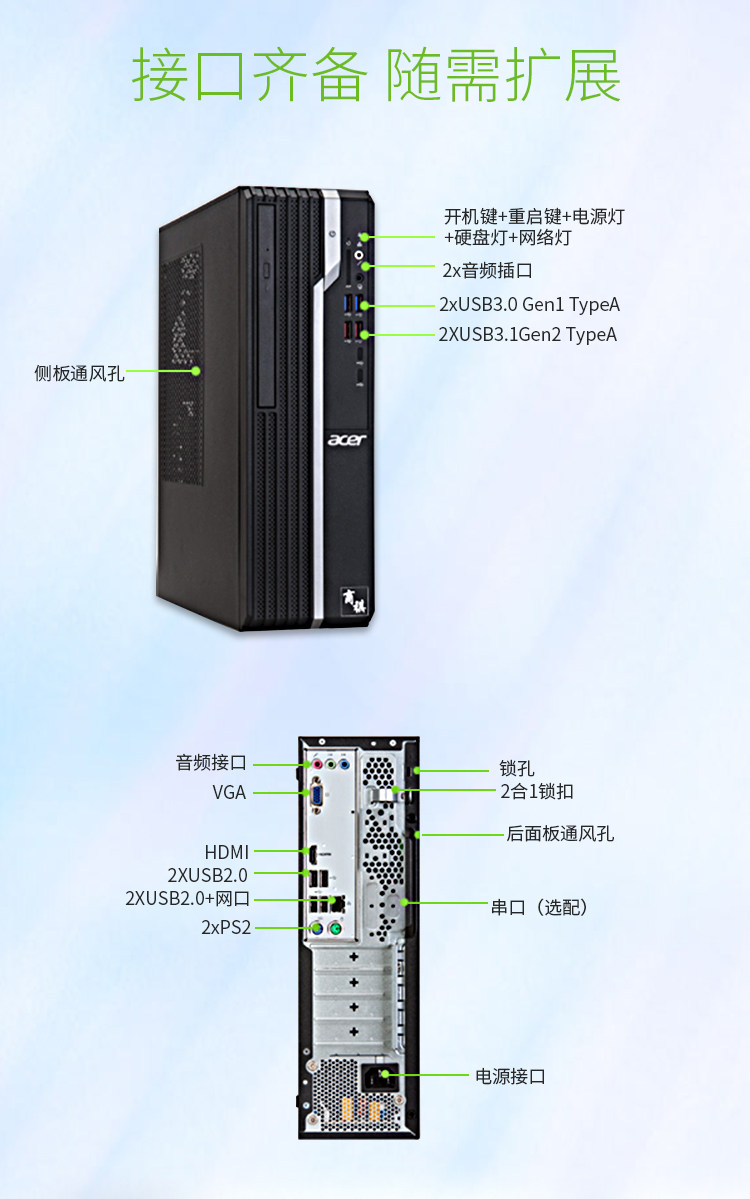 接口齐备 随需扩展

开机键+重启键+电源灯+硬盘灯+网络灯

2x音频插口

2xUSB3.0 Gen1 TypeA

2XUSB3.1Gen2 TypeA

侧板通风孔

acer

商祺

音频接口

VGA

HDMI

2XUSB2.0

2XUSB2.0+网口

2xPS2

锁孔

2合1锁扣

后面板通风孔

串口（选配）

电源接口