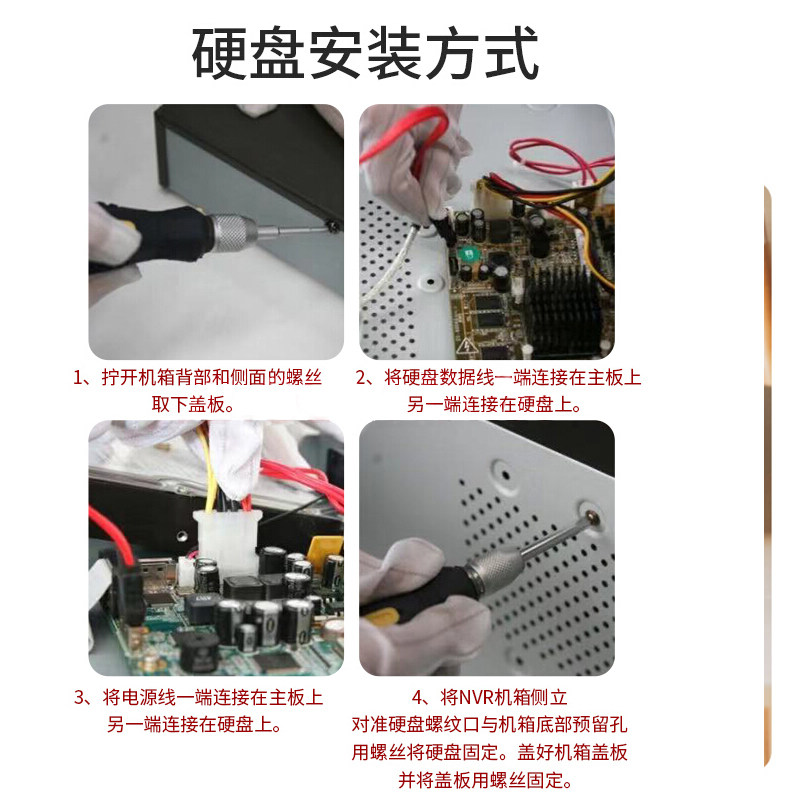 硬盘安装方式

1、拧开机箱背部和侧面的螺丝取下盖板。

2、将硬盘数据线一端连接在主板上另一端连接在硬盘上。

3、将电源线一端连接在主板上另一端连接在硬盘上。

4、将NVR机箱侧立对准硬盘螺纹口与机箱底部预留孔用螺丝将硬盘固定。盖好机箱盖板并将盖板用螺丝固定。