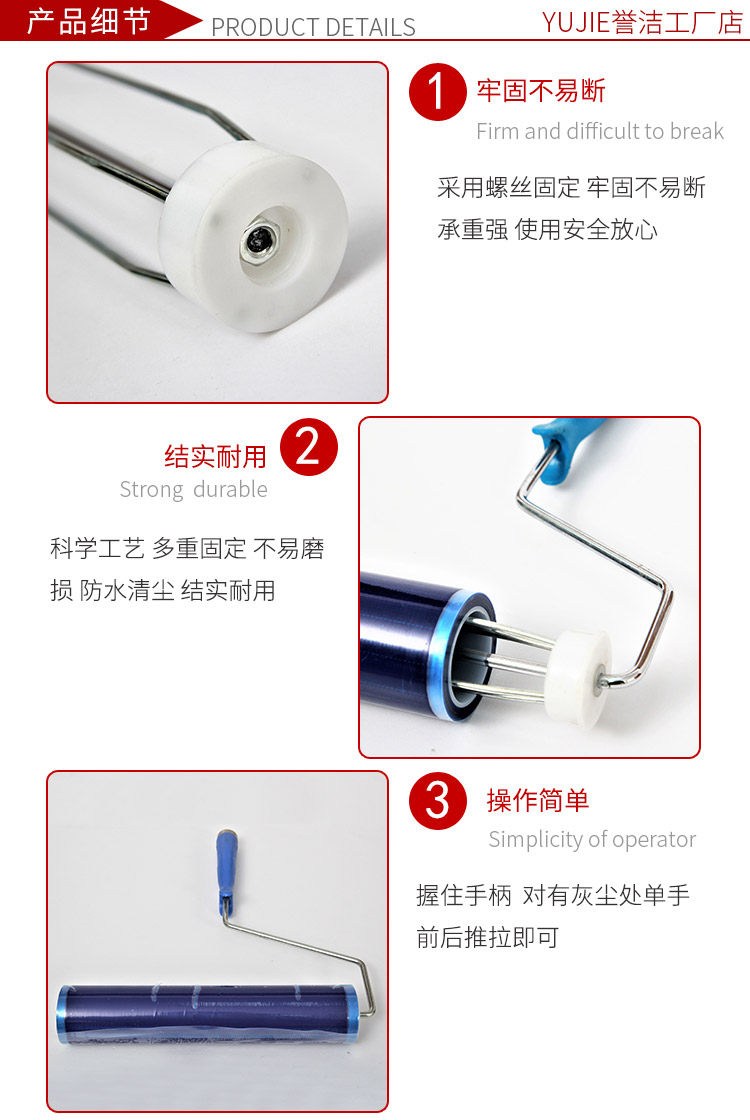 产品细节 PRODUCT DETAILS YUJIE誉洁工厂店

1 牢固不易断
Firm and difficult to break
采用螺丝固定 牢固不易断 承重强 使用安全放心

结实耐用 2
Strong durable
科学工艺 多重固定 不易磨损 防水清尘 结实耐用

3 操作简单
Simplicity of operator
握住手柄 对有灰尘处单手前后推拉即可