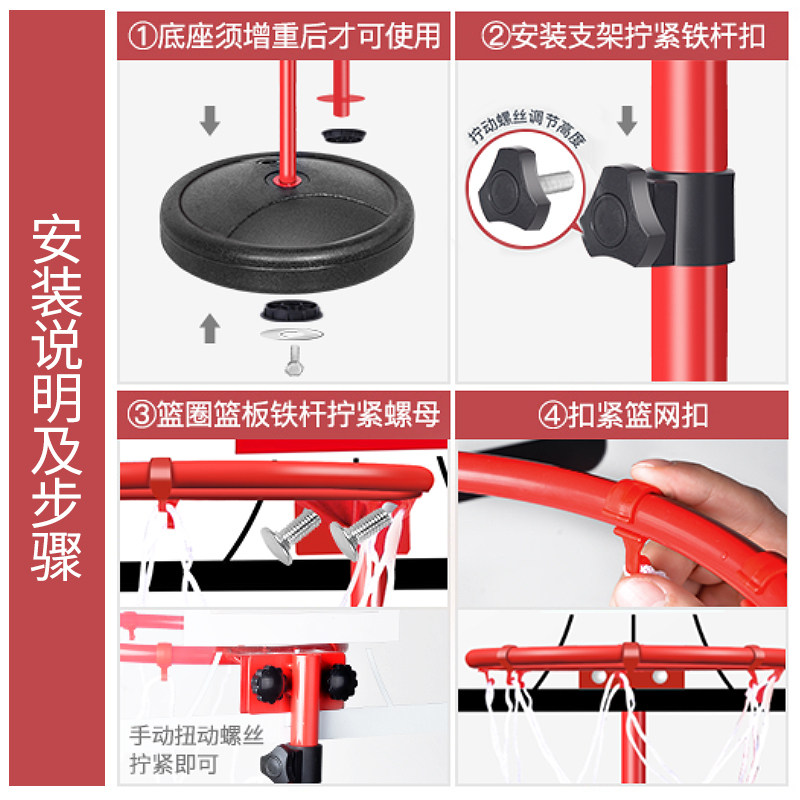 安装说明及步骤

①底座须增重后才可使用

②安装支架拧紧铁杆扣

拧动螺丝调节高度

③篮圈篮板铁杆拧紧螺母

手动扭动螺丝拧紧即可

④扣紧篮网扣