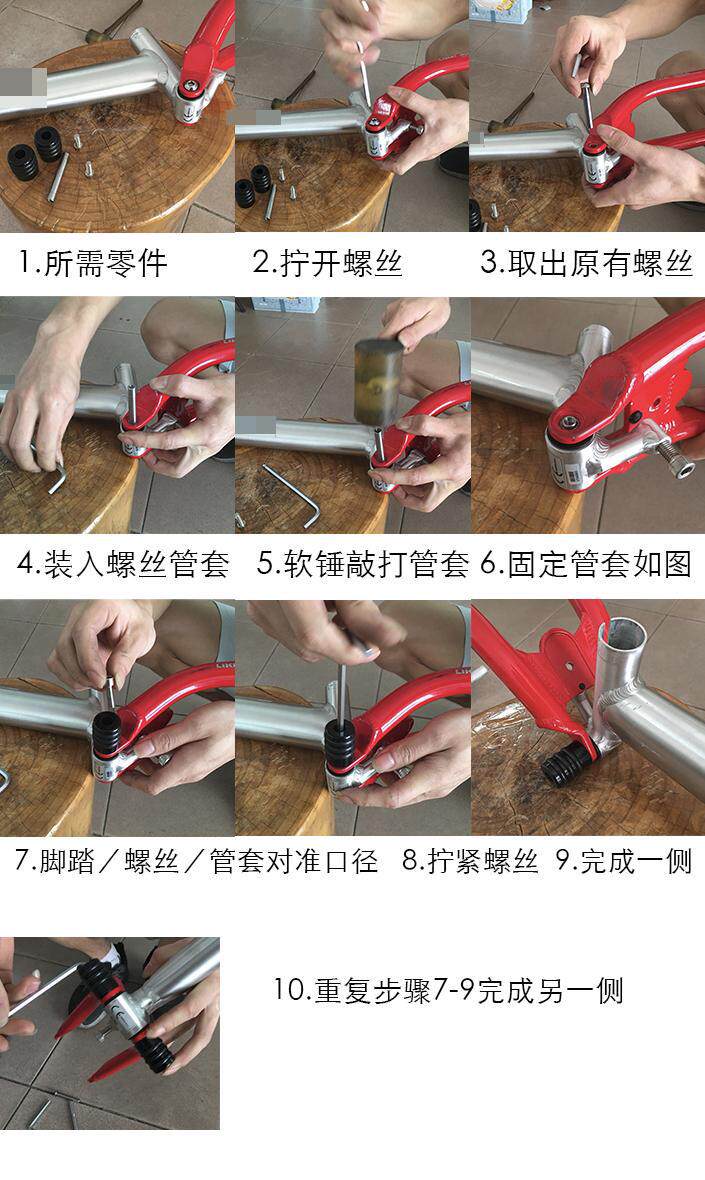 1.所需零件

2.拧开螺丝

3.取出原有螺丝

4.装入螺丝管套

5.软锤敲打管套

6.固定管套如图

7.脚踏／螺丝／管套对准口径

8.拧紧螺丝

9.完成一侧

10.重复步骤7-9完成另一侧