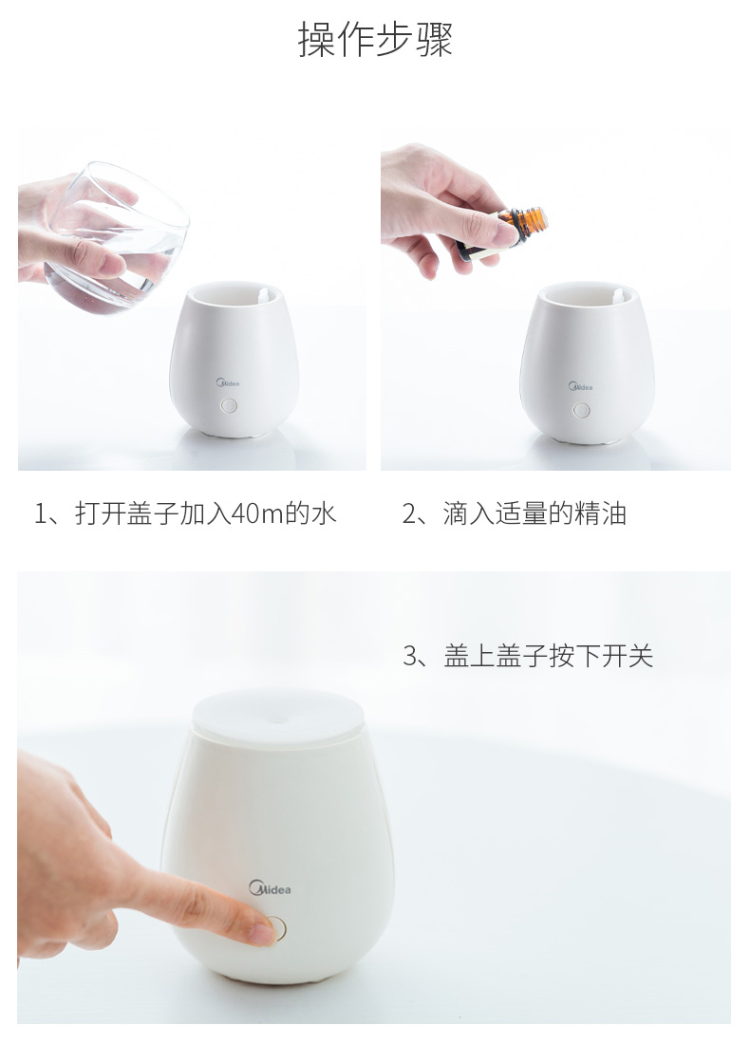 操作步骤

Midea

Midea

1、打开盖子加入40m的水

2、滴入适量的精油

3、盖上盖子按下开关

Midea