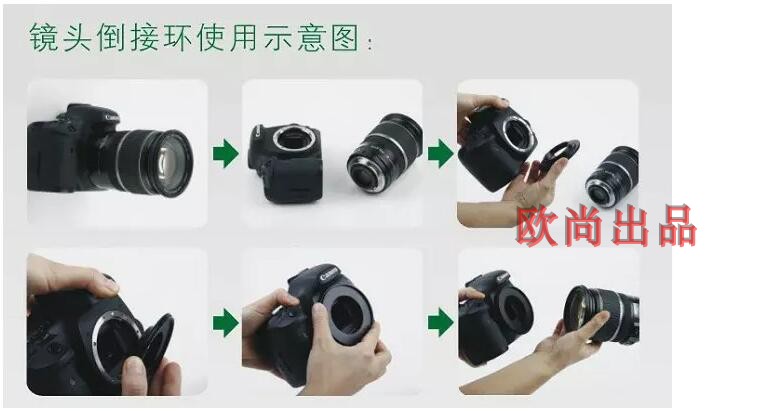 镜头倒接环使用示意图:

Canon

Canon

欧尚出品

Canon

Canon