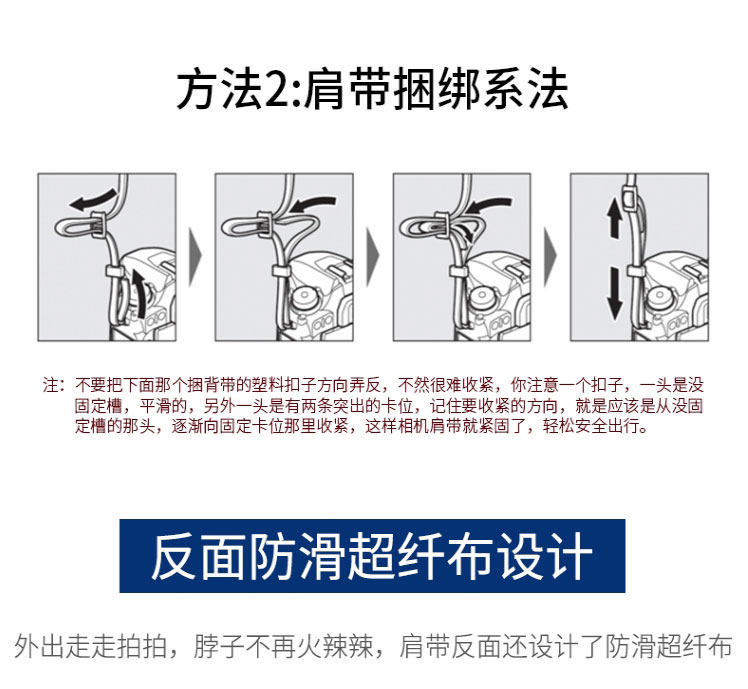 方法2:肩带捆绑系法

注：不要把下面那个捆背带的塑料扣子方向弄反，不然很难收紧，你注意一个扣子，一头是没固定槽，平滑的，另外一头是有两条突出的卡位，记住要收紧的方向，就是应该是从没固定槽的那头，逐渐向固定卡位那里收紧，这样相机肩带就紧固了，轻松安全出行。

反面防滑超纤布设计

外出走走拍拍，脖子不再火辣辣，肩带反面还设计了防滑超纤布