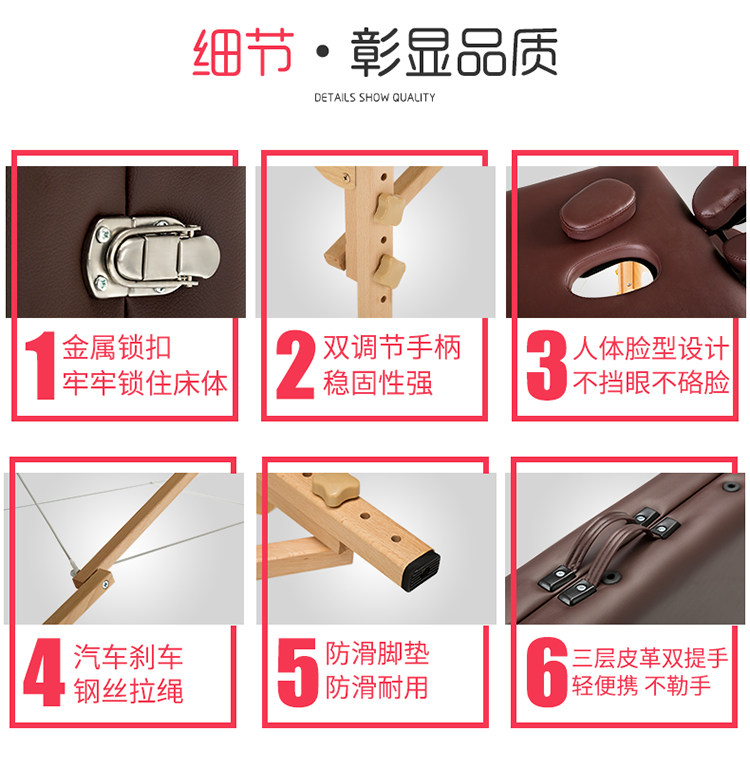 细节 · 彰显品质

DETAILS SHOW QUALITY

1 金属锁扣 牢牢锁住床体

2 双调节手柄 稳固性强

3 人体脸型设计 不挡眼不硌脸

4 汽车刹车 钢丝拉绳

5 防滑脚垫 防滑耐用

6 三层皮革双提手 轻便携 不勒手