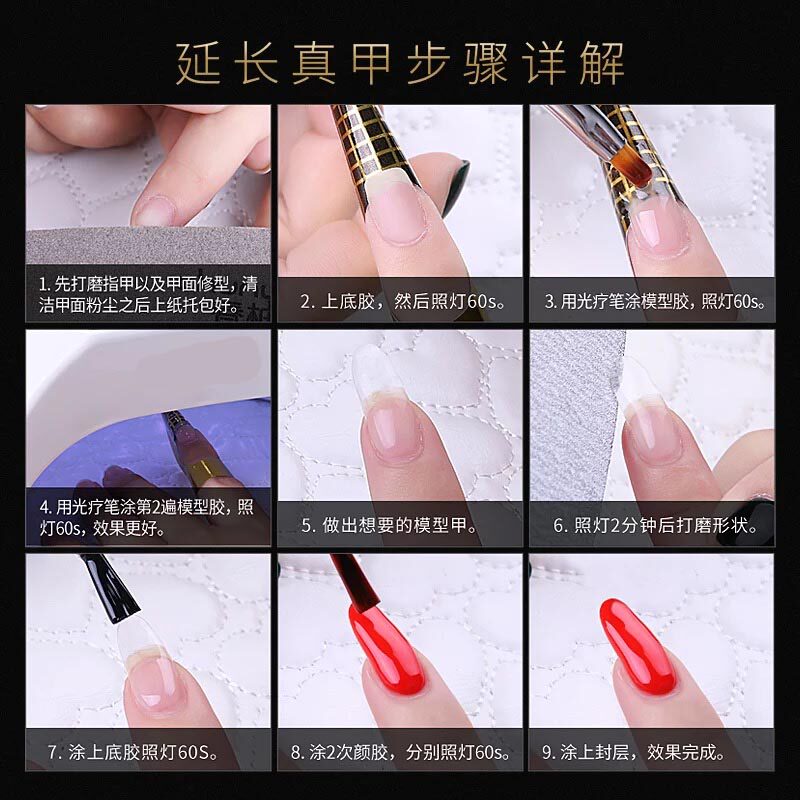 延长真甲步骤详解

1. 先打磨指甲以及甲面修型，清洁甲面粉尘之后上纸托包好。

2. 上底胶，然后照灯60s。

3. 用光疗笔涂模型胶，照灯60s。

4. 用光疗笔涂第2遍模型胶，照灯60s，效果更好。

5. 做出想要的模型甲。

6. 照灯2分钟后打磨形状。

7. 涂上底胶照灯60S。

8. 涂2次颜胶，分别照灯60s。

9. 涂上封层，效果完成。