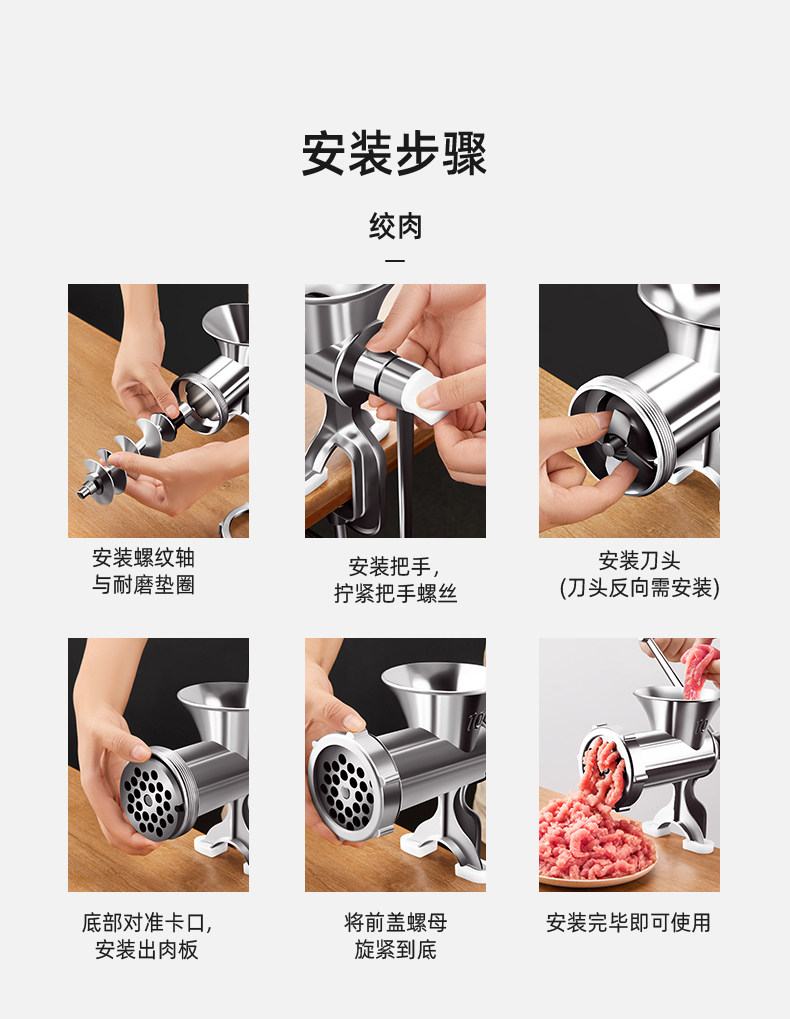 安装步骤

绞肉

安装螺纹轴
与耐磨垫圈

安装把手，
拧紧把手螺丝

安装刀头
(刀头反向需安装)

底部对准卡口，
安装出肉板

将前盖螺母
旋紧到底

安装完毕即可使用