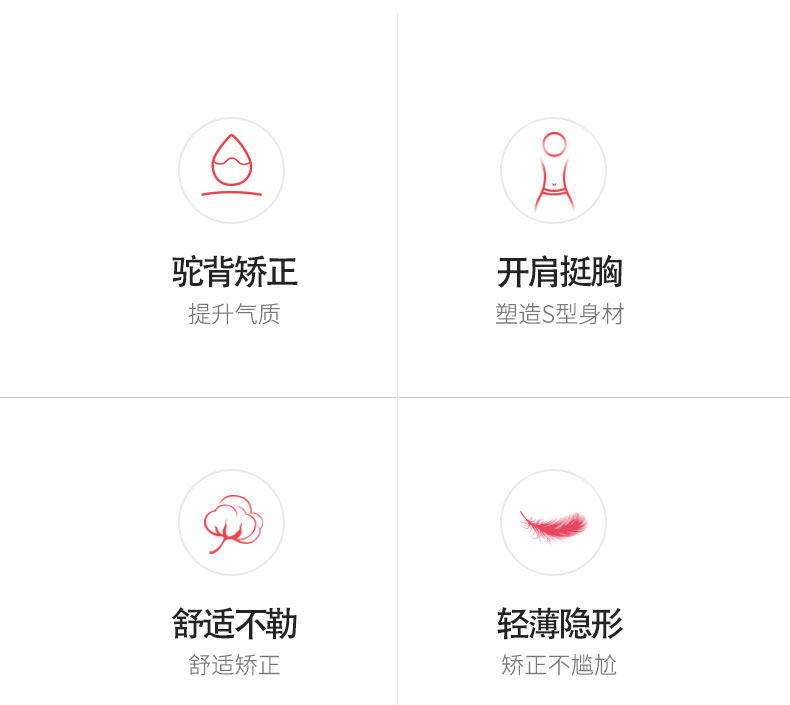 驼背矫正
提升气质

开肩挺胸
塑造S型身材

舒适不勒
舒适矫正

轻薄隐形
矫正不尴尬