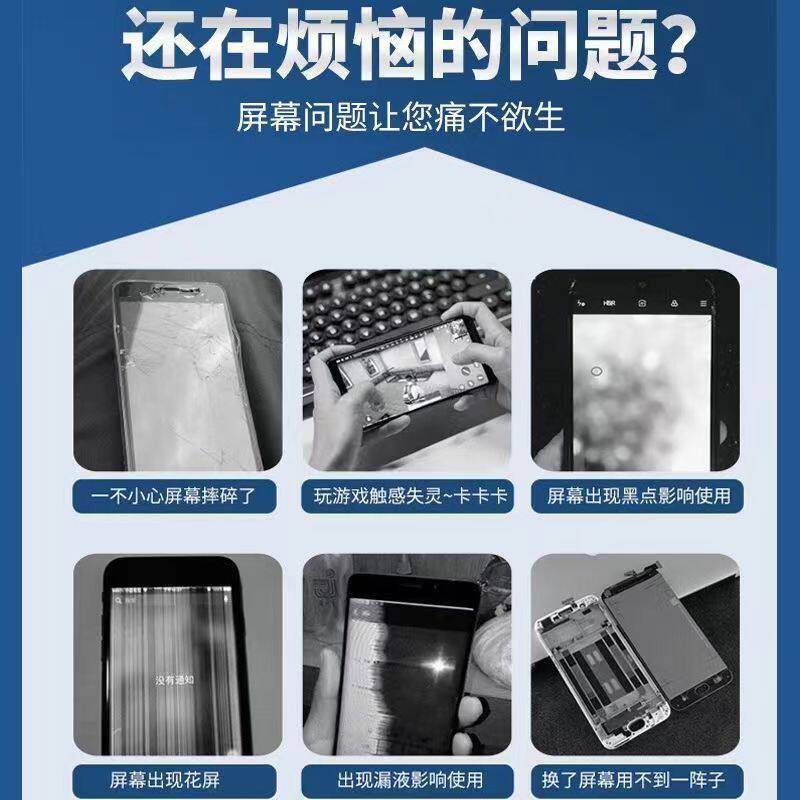 还在烦恼的问题?

屏幕问题让您痛不欲生

HDR

一不小心屏幕摔碎了

玩游戏触感失灵~卡卡卡

屏幕出现黑点影响使用

没有通知

屏幕出现花屏

出现漏液影响使用

换了屏幕用不到一阵子