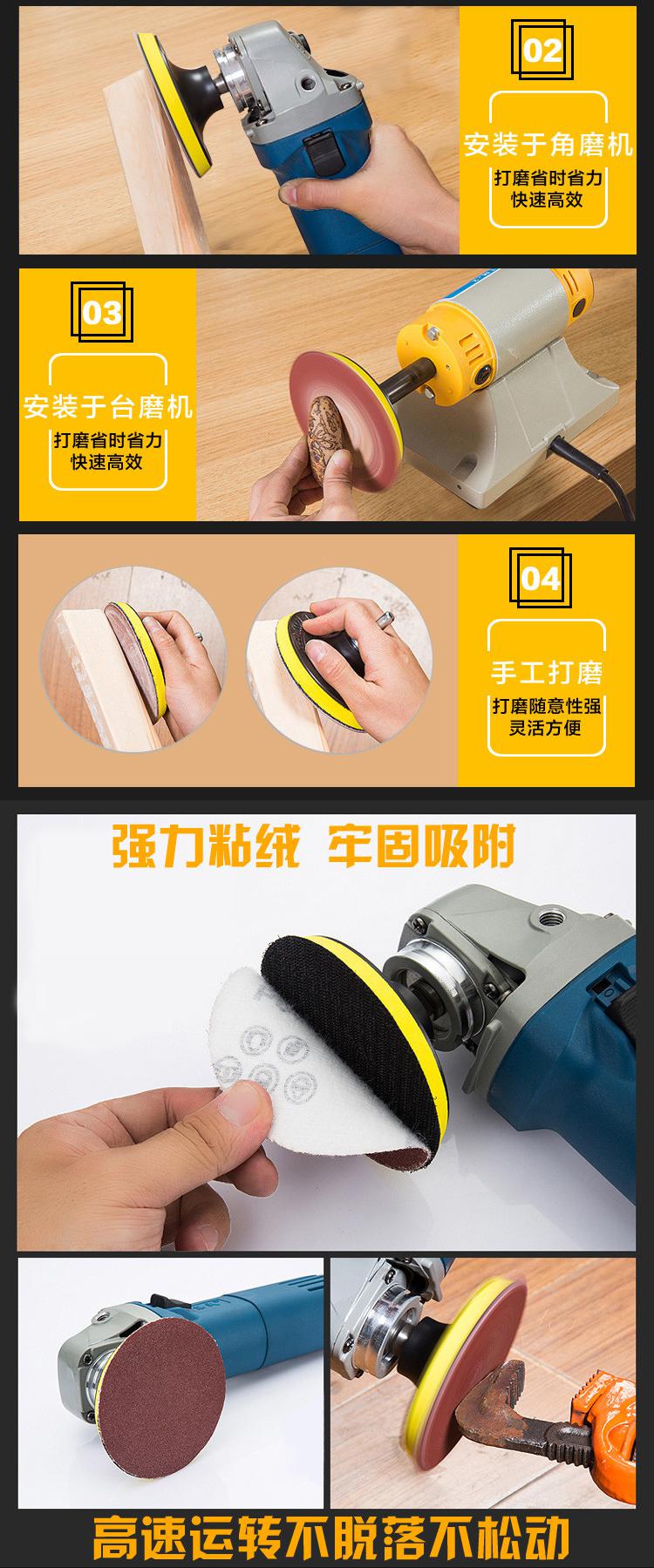 02
安装于角磨机
打磨省时省力
快速高效

03
安装于台磨机
打磨省时省力
快速高效

04
手工打磨
打磨随意性强
灵活方便

强力粘绒 牢固吸附

高速运转不脱落不松动