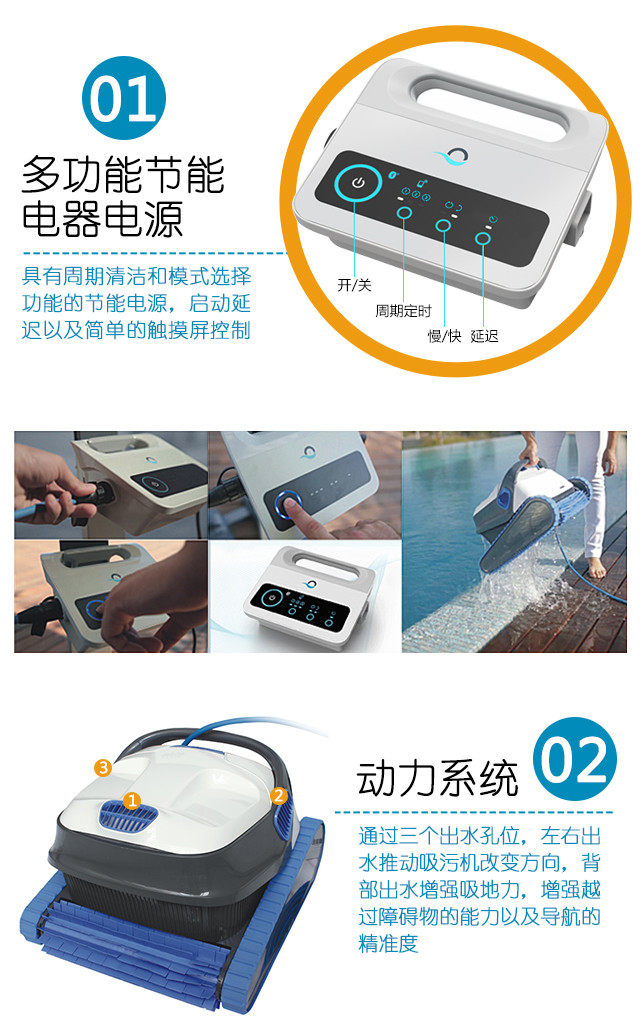 01

多功能节能电器电源

具有周期清洁和模式选择功能的节能电源，启动延迟以及简单的触摸屏控制

开/关

周期定时

慢/快

延迟

3

1

2

动力系统

02

通过三个出水孔位，左右出水推动吸污机改变方向，背部出水增强吸地力，增强越过障碍物的能力以及导航的精准度