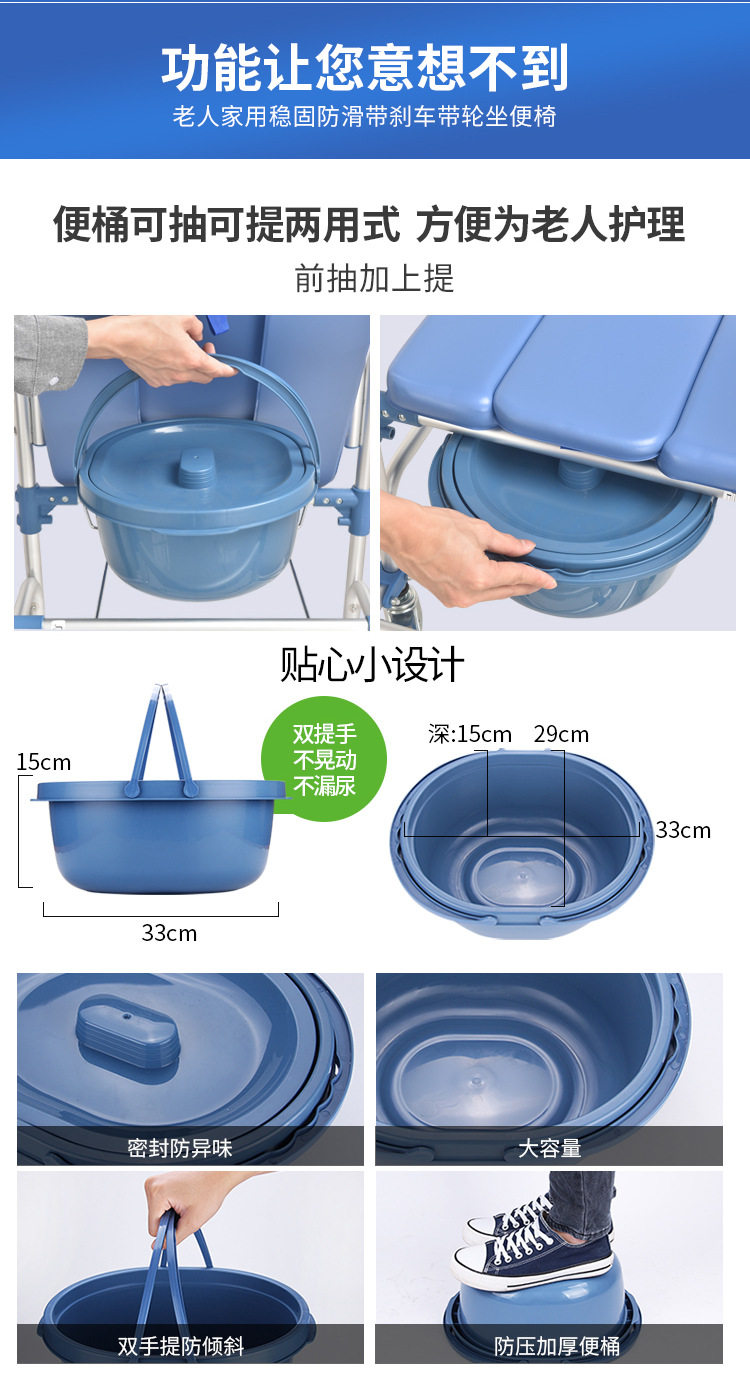 功能让您意想不到

老人家用稳固防滑带刹车带轮坐便椅

便桶可抽可提两用式 方便为老人护理

前抽加上提

贴心小设计

15cm

33cm

双提手
不晃动
不漏尿

深:15cm

29cm

33cm

密封防异味

大容量

双手提防倾斜

防压加厚便桶