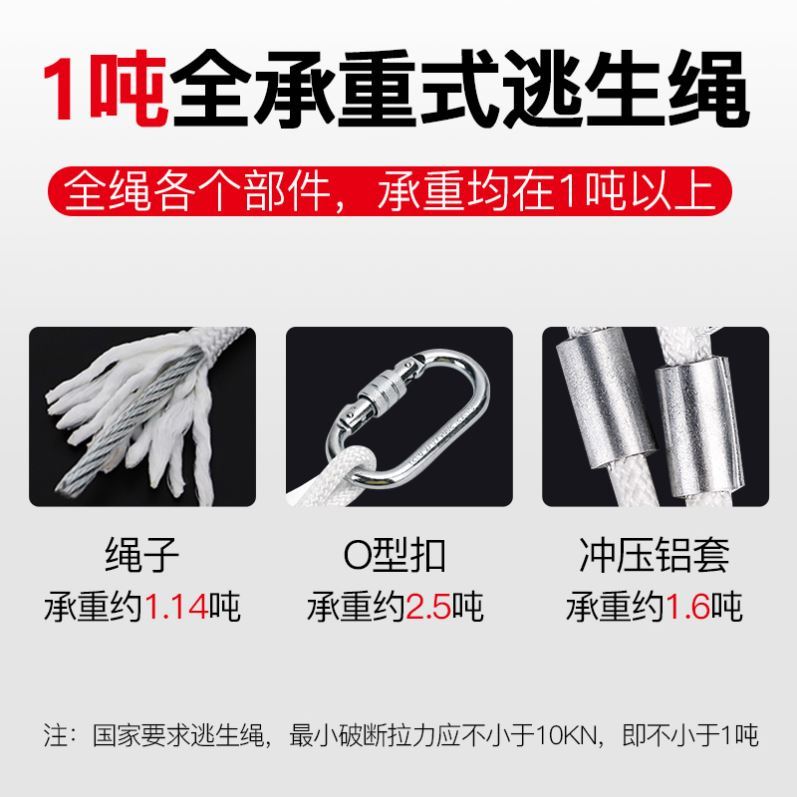 1吨全承重式逃生绳

全绳各个部件，承重均在1吨以上

绳子
承重约1.14吨

O型扣
承重约2.5吨

冲压铝套
承重约1.6吨

注：国家要求逃生绳，最小破断拉力应不小于10KN，即不小于1吨