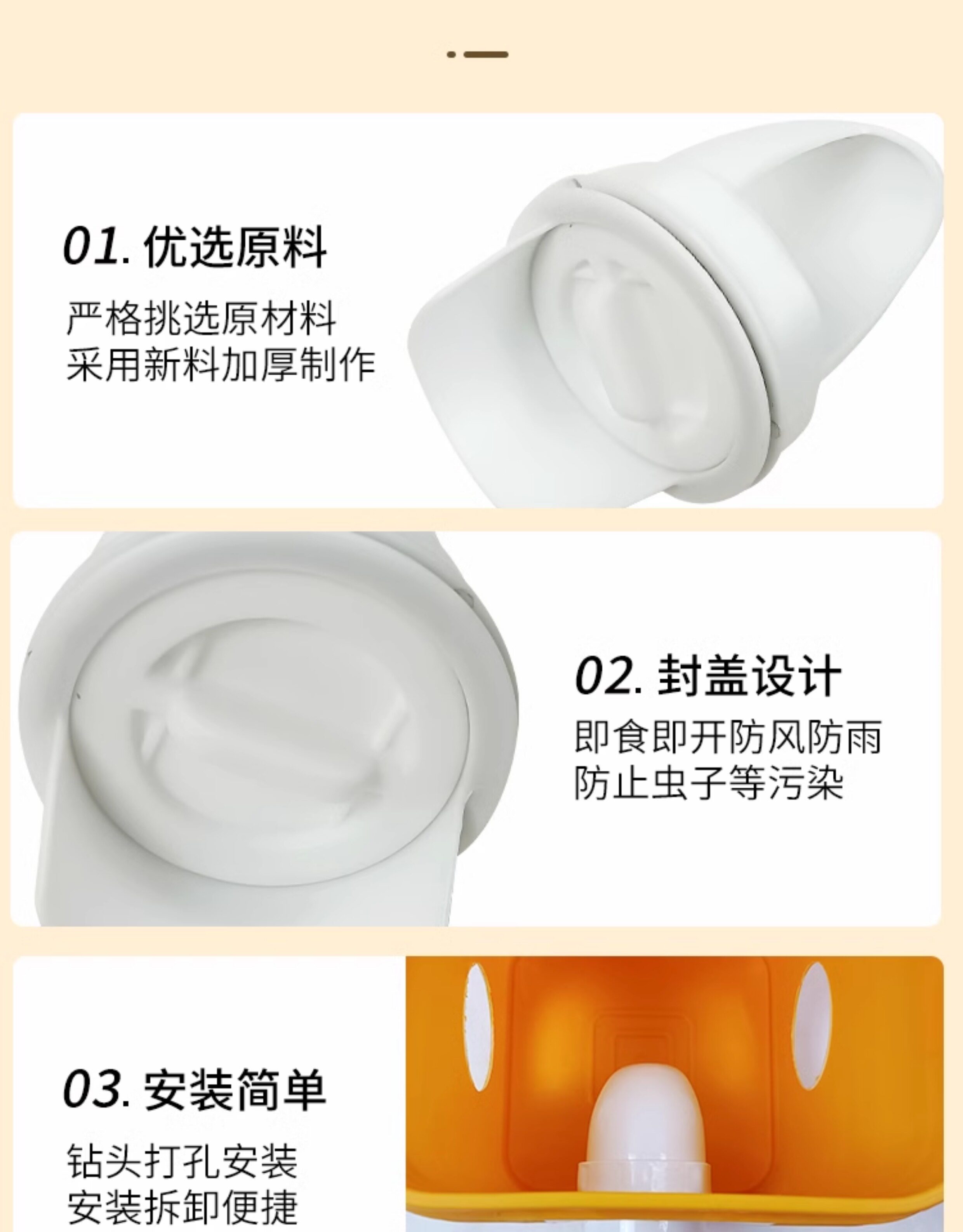 01. 优选原料

严格挑选原材料
采用新料加厚制作

02. 封盖设计

即食即开防风防雨
防止虫子等污染

03. 安装简单

钻头打孔安装
安装拆卸便捷