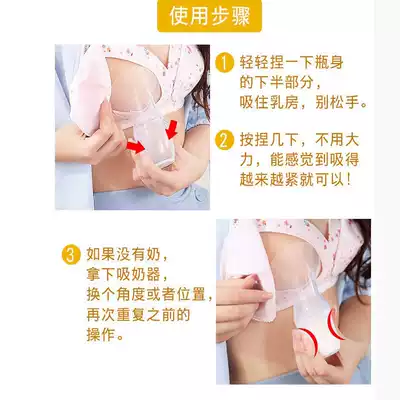 使用步骤

1 轻轻捏一下瓶身的下半部分，吸住乳房，别松手。

2 按捏几下，不用大力，能感觉到吸得越来越紧就可以！

3 如果没有奶，拿下吸奶器，换个角度或者位置，再次重复之前的操作。