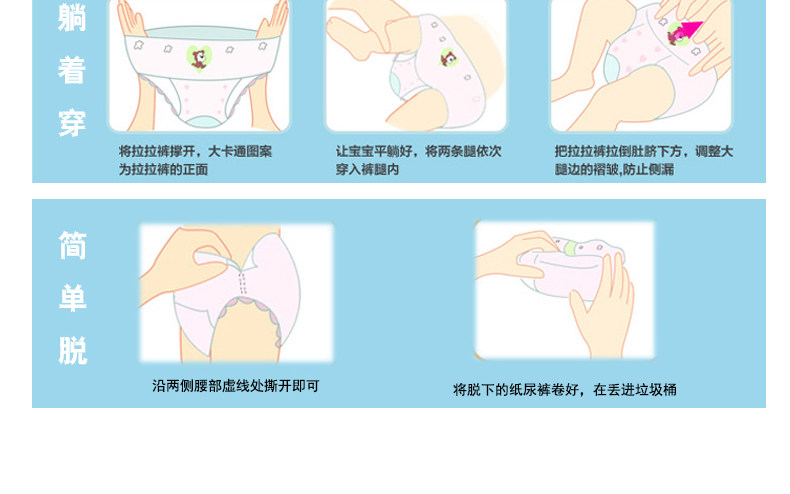 躺着穿

将拉拉裤撑开，大卡通图案为拉拉裤的正面

让宝宝平躺好，将两条腿依次穿入裤腿内

把拉拉裤拉倒肚脐下方，调整大腿边的褶皱,防止侧漏

简单脱

沿两侧腰部虚线处撕开即可

将脱下的纸尿裤卷好，在丢进垃圾桶