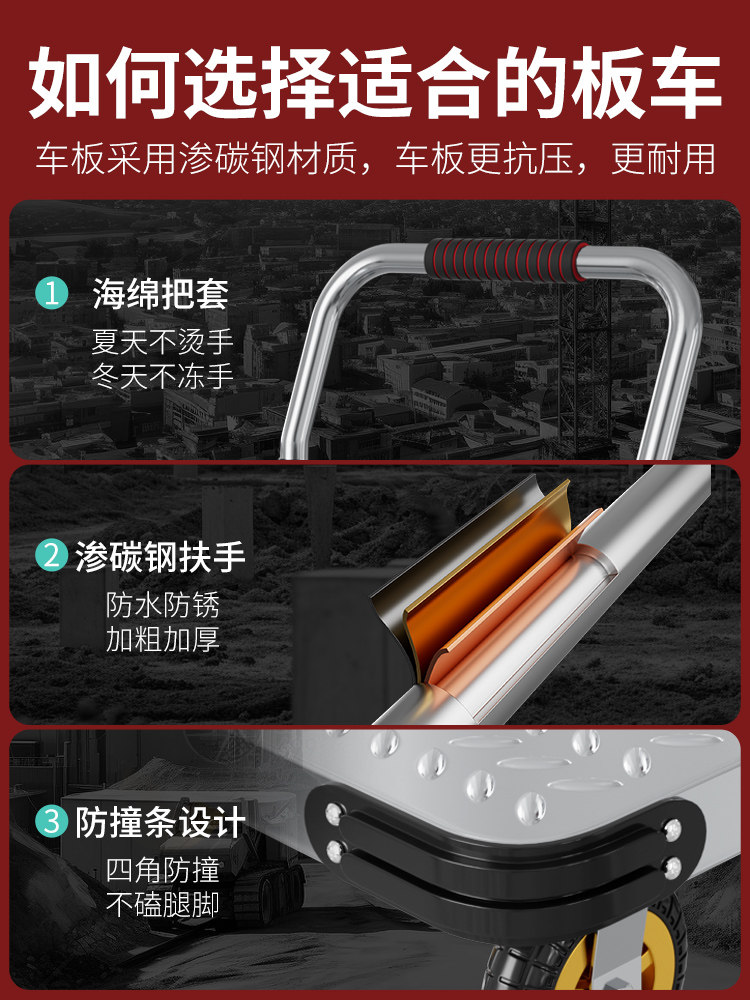 如何选择适合的板车

车板采用渗碳钢材质，车板更抗压，更耐用

1 海绵把套

夏天不烫手
冬天不冻手

2 渗碳钢扶手

防水防锈
加粗加厚

3 防撞条设计

四角防撞
不磕腿脚