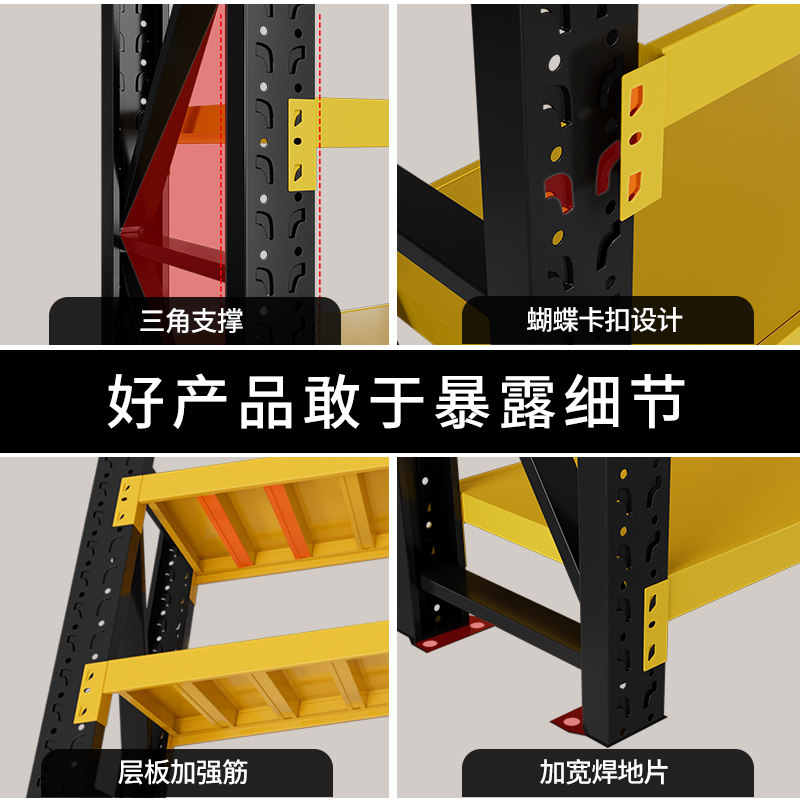 三角支撑

蝴蝶卡扣设计

好产品敢于暴露细节

层板加强筋

加宽焊地片