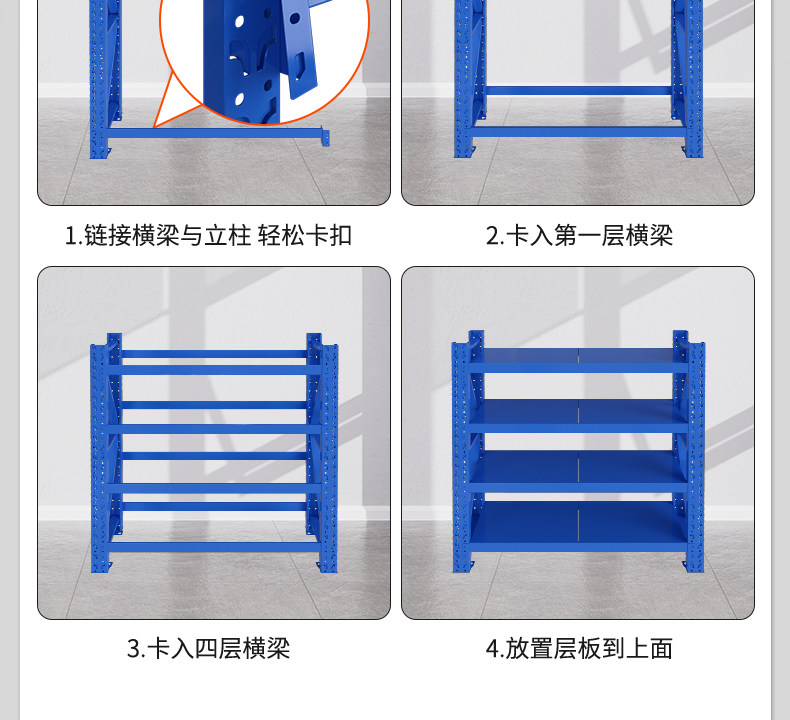 1.链接横梁与立柱 轻松卡扣

2.卡入第一层横梁

3.卡入四层横梁

4.放置层板到上面