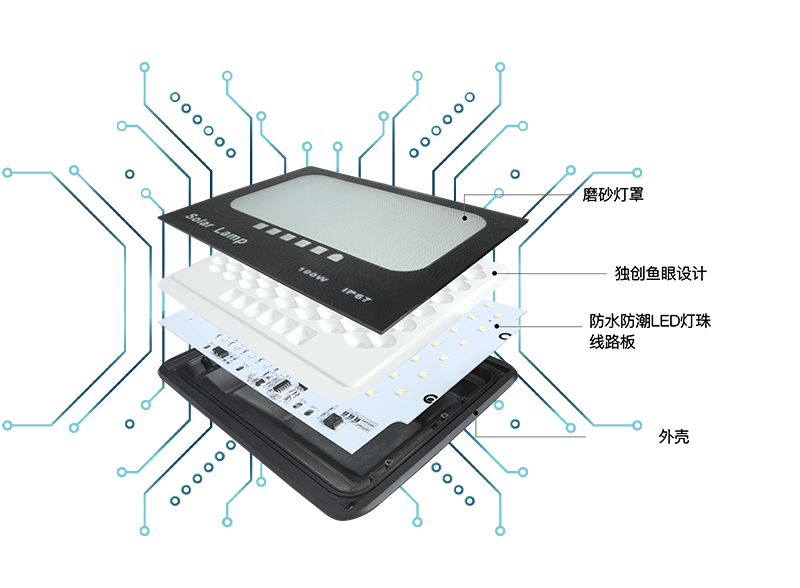 Solar Lamp
100W IP67
磨砂灯罩
独创鱼眼设计
防水防潮LED灯珠线路板
外壳