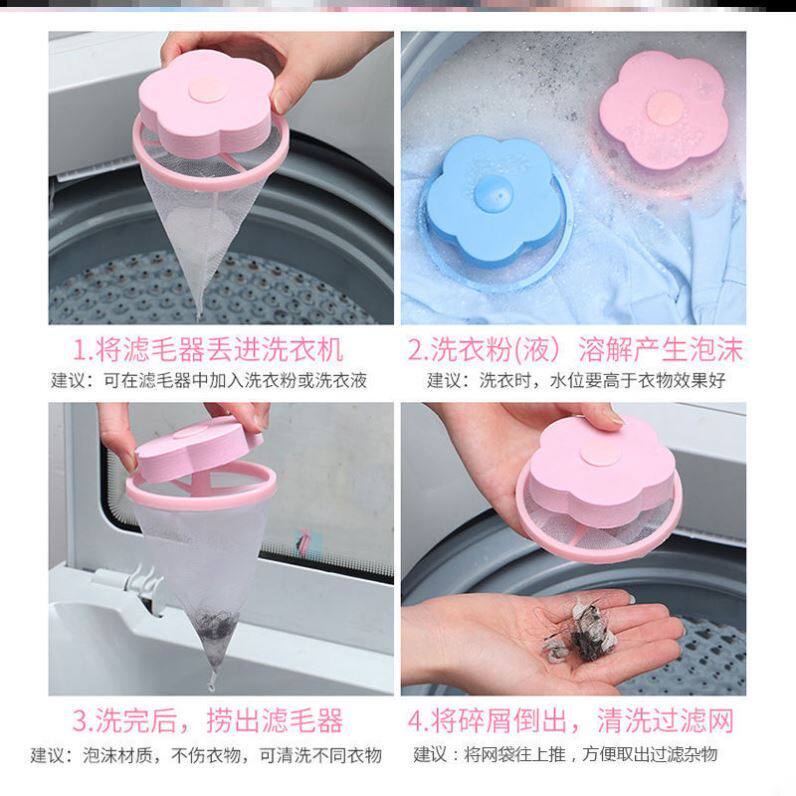 1.将滤毛器丢进洗衣机
建议：可在滤毛器中加入洗衣粉或洗衣液

2.洗衣粉(液）溶解产生泡沫
建议：洗衣时，水位要高于衣物效果好

3.洗完后，捞出滤毛器
建议：泡沫材质，不伤衣物，可清洗不同衣物

4.将碎屑倒出，清洗过滤网
建议：将网袋往上推，方便取出过滤杂物